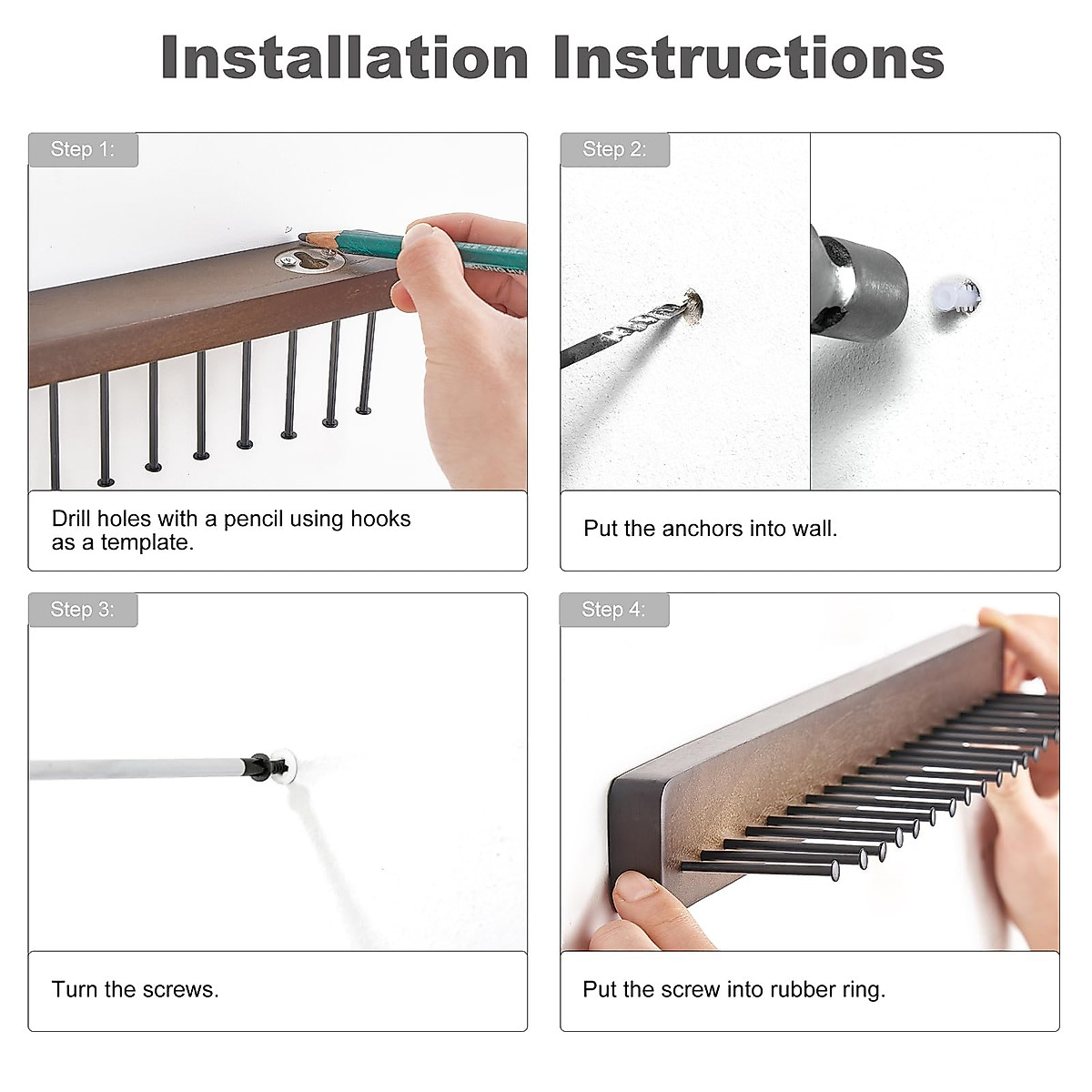 Installation Instructions

Step 1:

Drill holes with a pencil using hooks as a template.

Step 2:

Put the anchors into wall.

Step 3:

Turn the screws.

Step 4:

Put the screw into rubber ring.