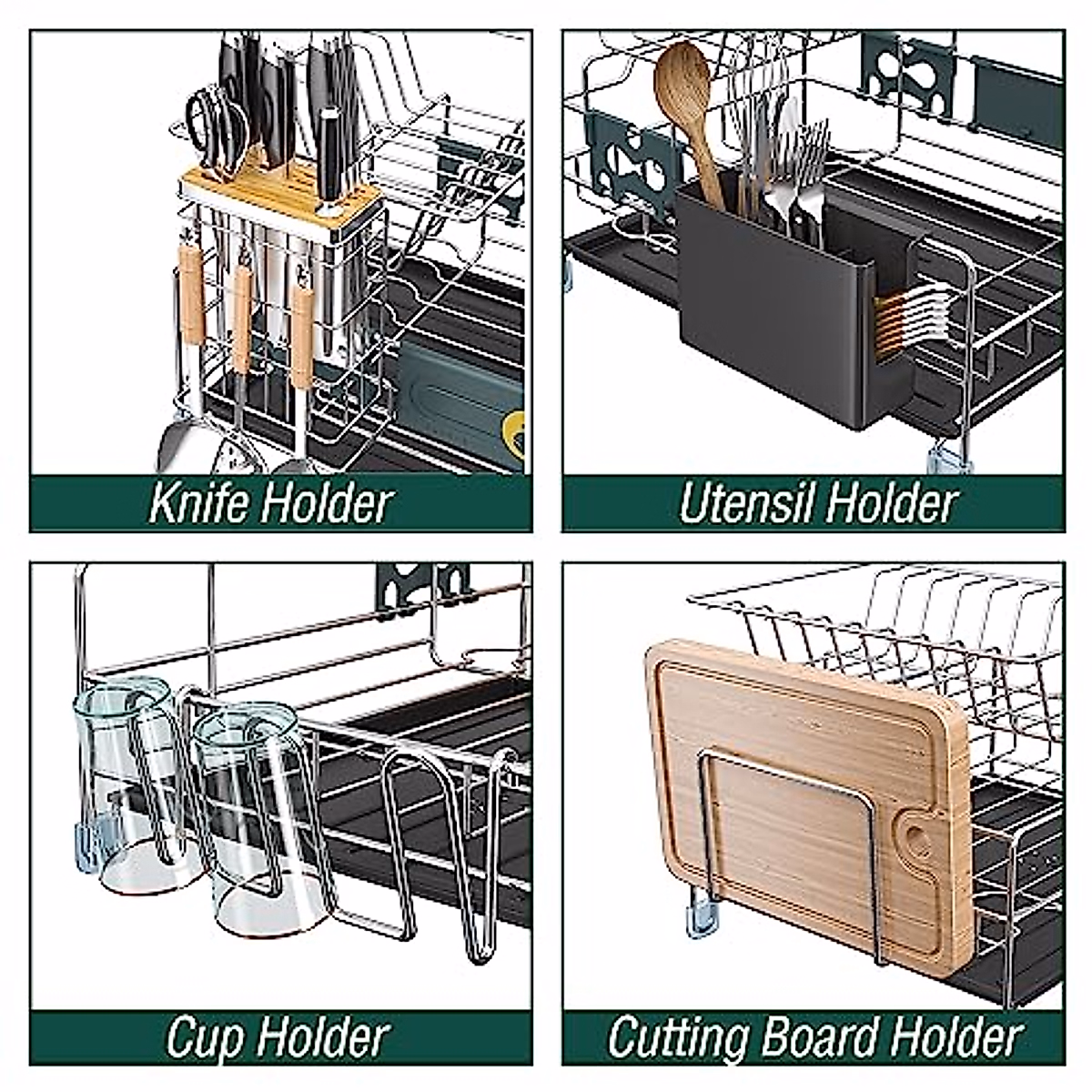 Knife Holder

Utensil Holder

Cup Holder

Cutting Board Holder