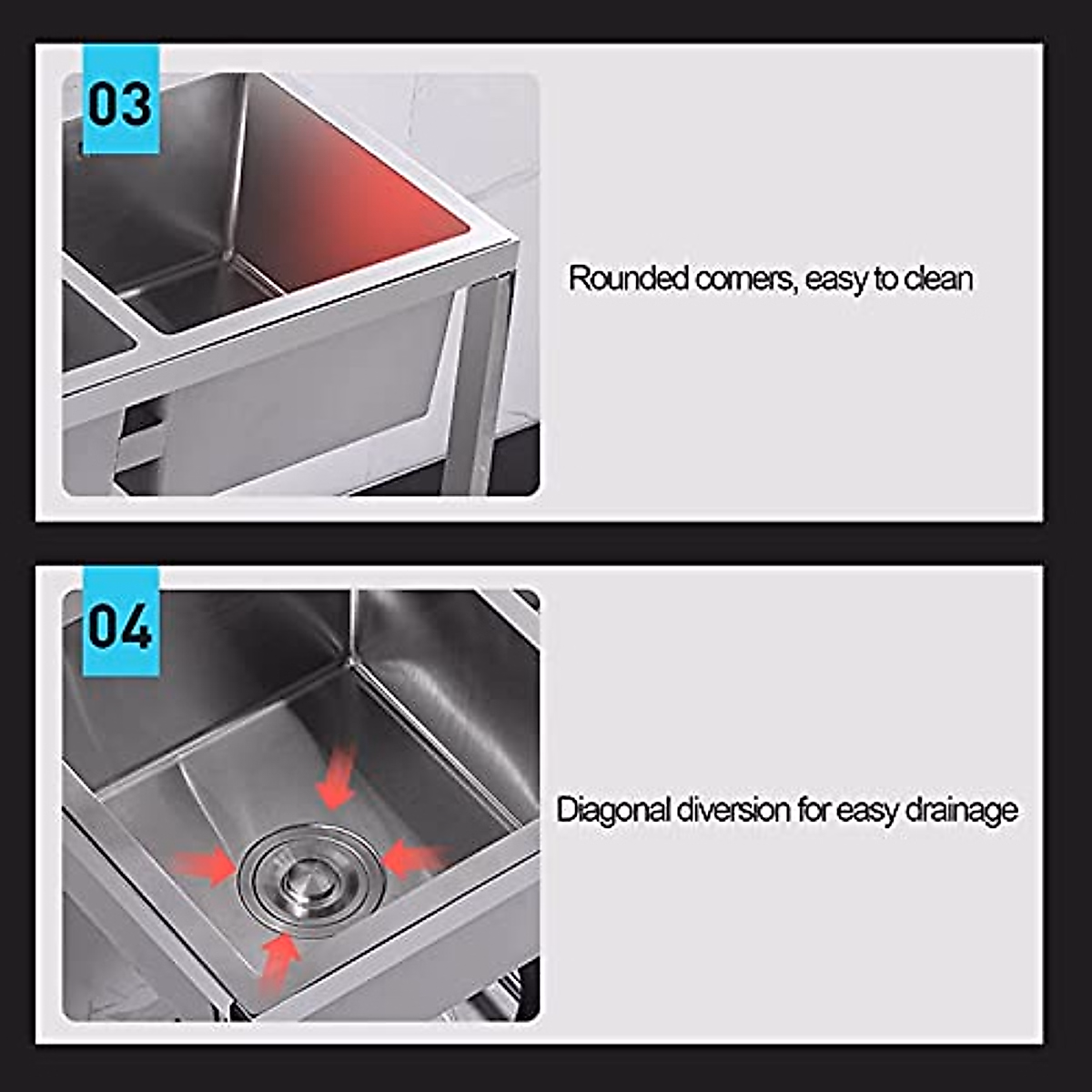 03

Rounded corners, easy to clean

04

Diagonal diversion for easy drainage