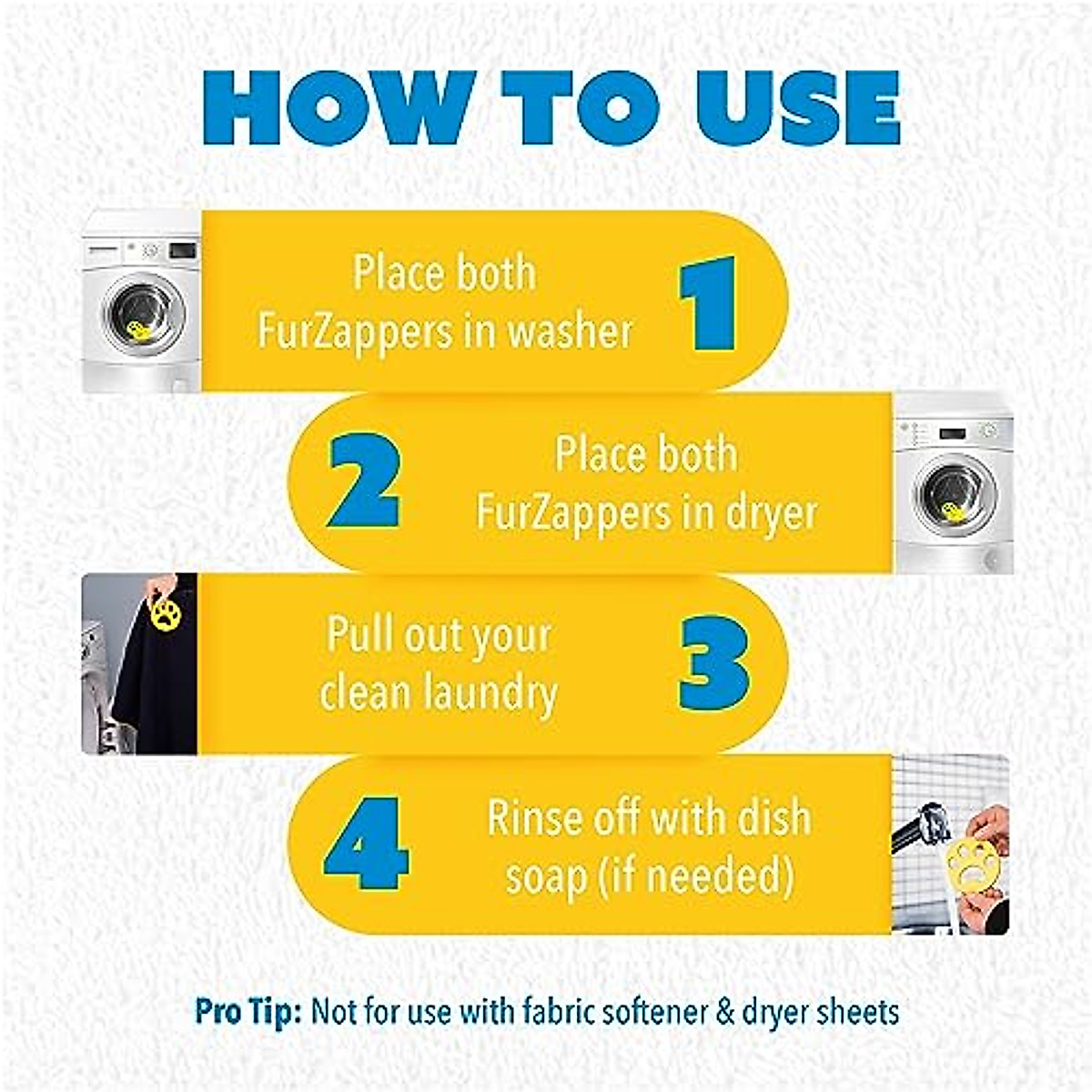 HOW TO USE

Place both FurZappers in washer 1

2 Place both FurZappers in dryer

Pull out your clean laundry 3

4 Rinse off with dish soap (if needed)

Pro Tip: Not for use with fabric softener & dryer sheets