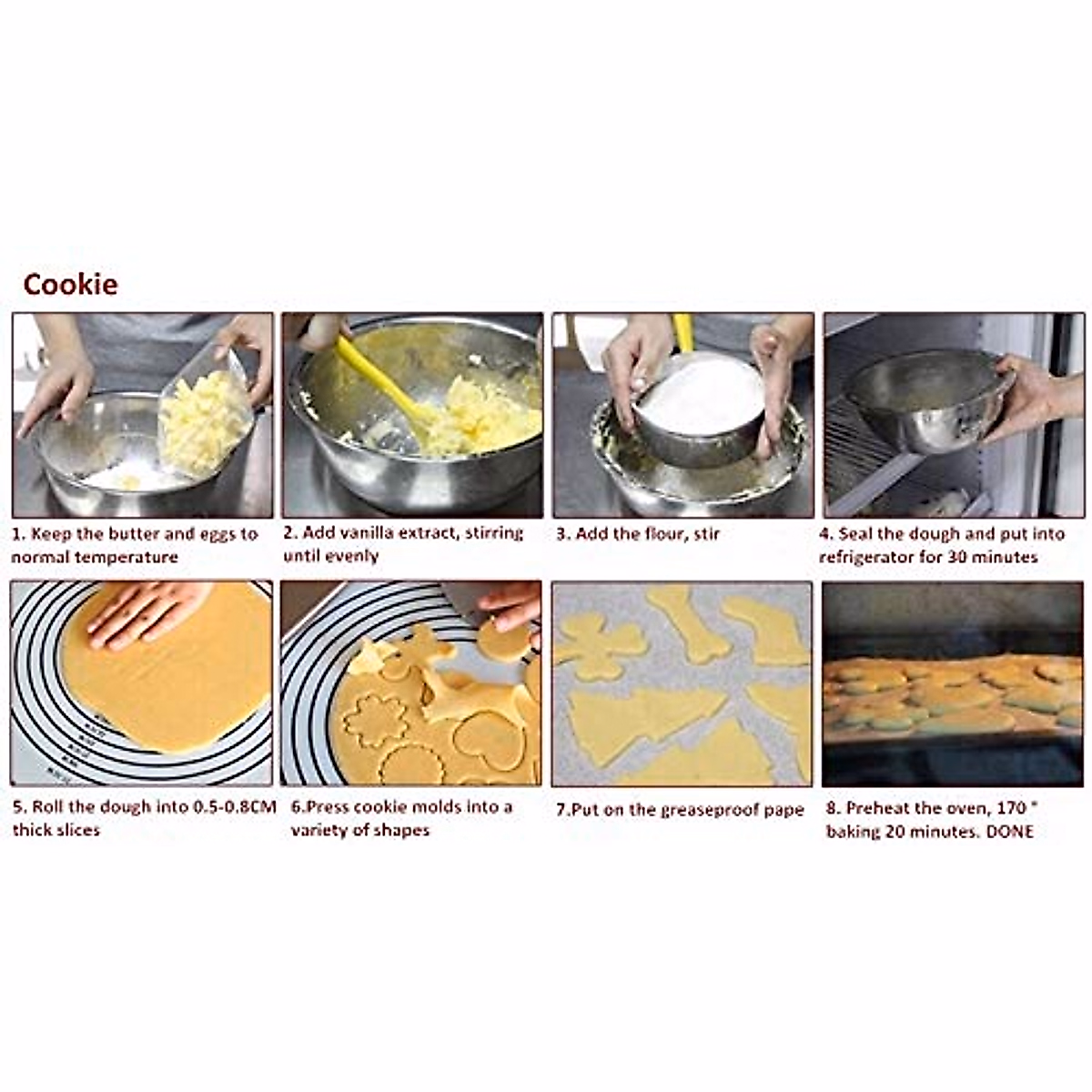 Cookie

1. Keep the butter and eggs to normal temperature

2. Add vanilla extract, stirring until evenly

3. Add the flour, stir

4. Seal the dough and put into refrigerator for 30 minutes

5. Roll the dough into 0.5-0.8CM thick slices

6.Press cookie molds into a variety of shapes

7.Put on the greaseproof pape

8. Preheat the oven, 170 ° baking 20 minutes. DONE