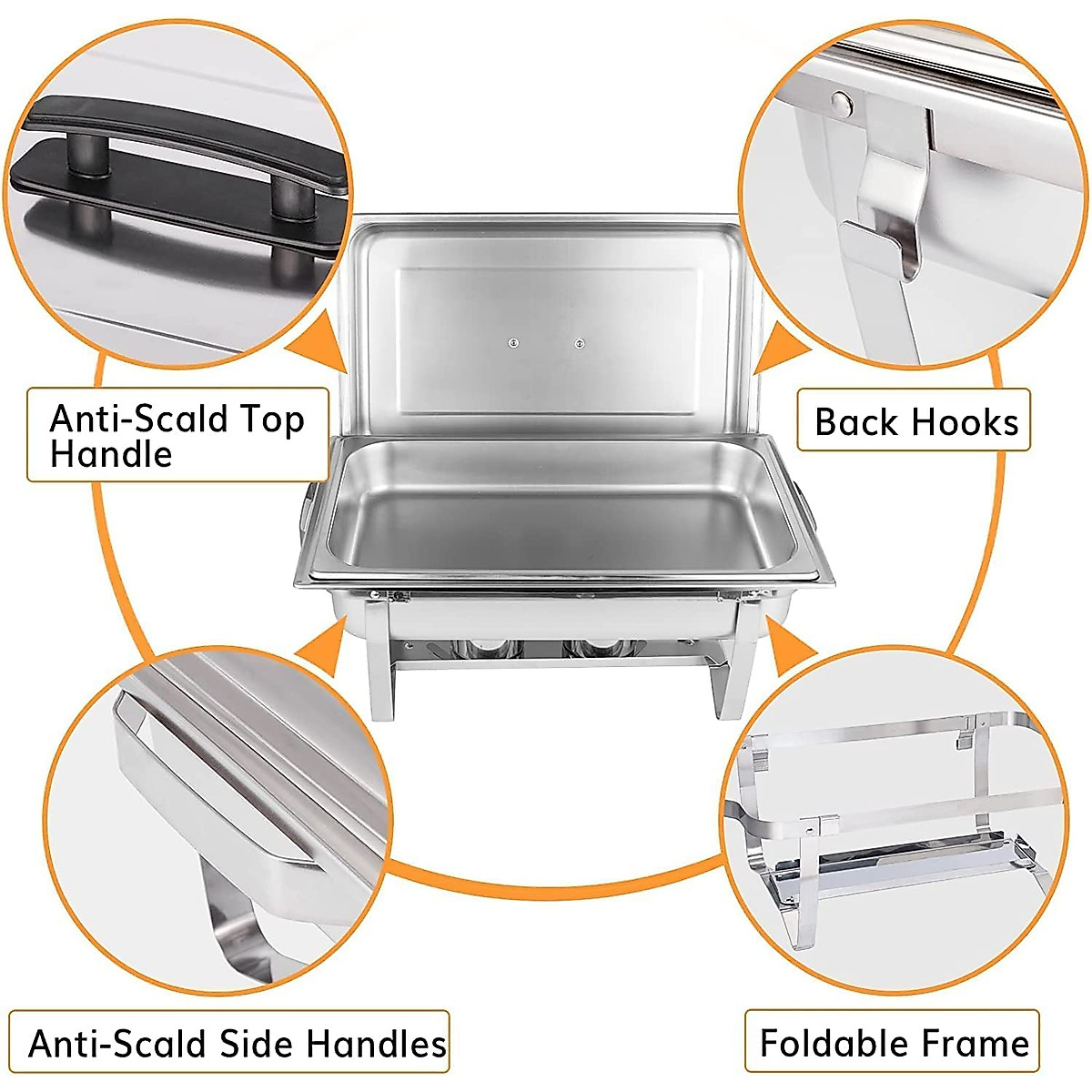 Anti-Scald Top Handle

Back Hooks

Anti-Scald Side Handles

Foldable Frame