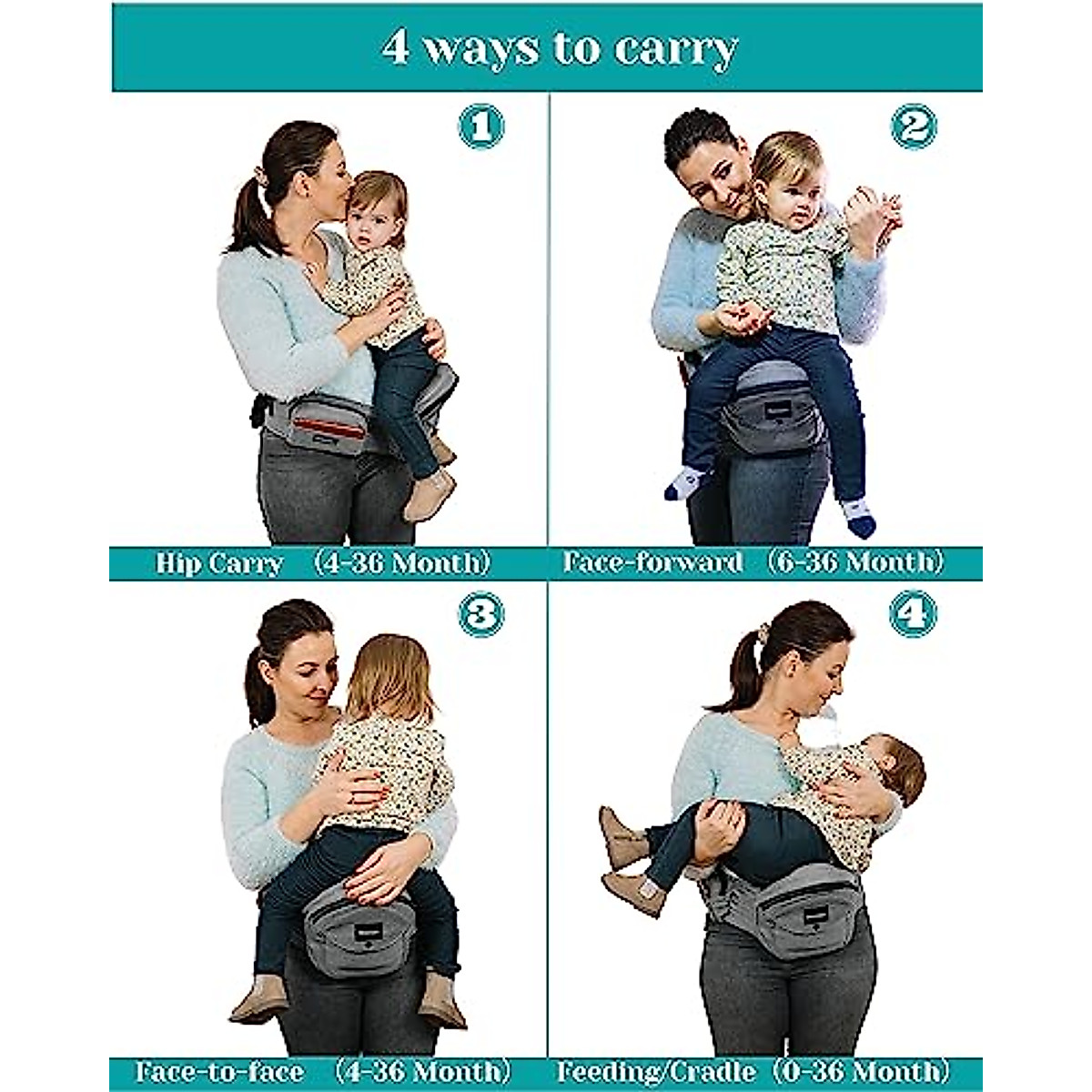 4 ways to carry

1

Hip Carry （4-36 Month）

2

Face-forward （6-36 Month）

3

Face-to-face （4-36 Month）

4

Feeding/Cradle （0-36 Month）