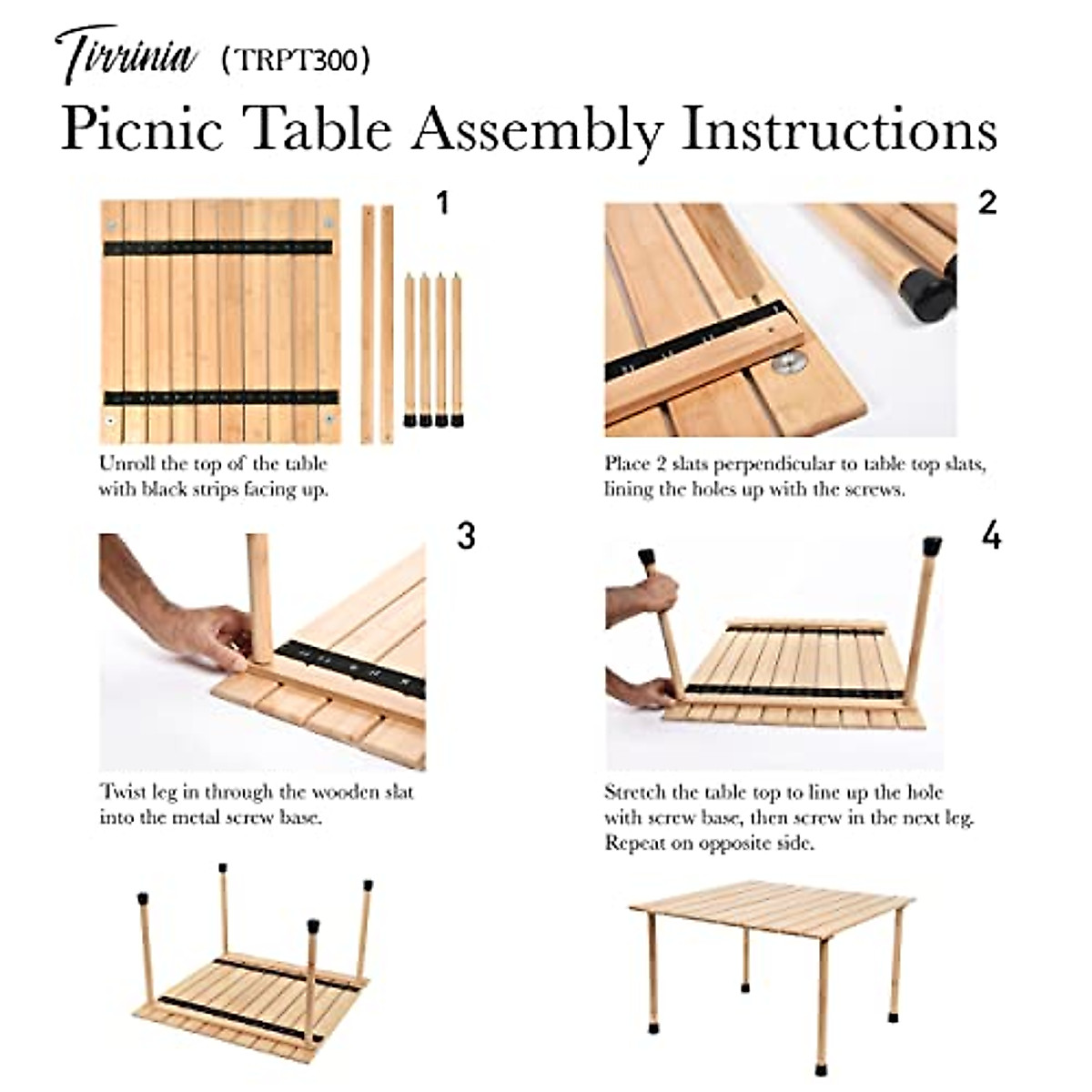 Tirrinia (TRPT300)

Picnic Table Assembly Instructions

1

Unroll the top of the table with black strips facing up.

2

Place 2 slats perpendicular to table top slats, lining the holes up with the screws.

3

Twist leg in through the wooden slat into the metal screw base.

4

Stretch the table top to line up the hole with screw base, then screw in the next leg. Repeat on opposite side.