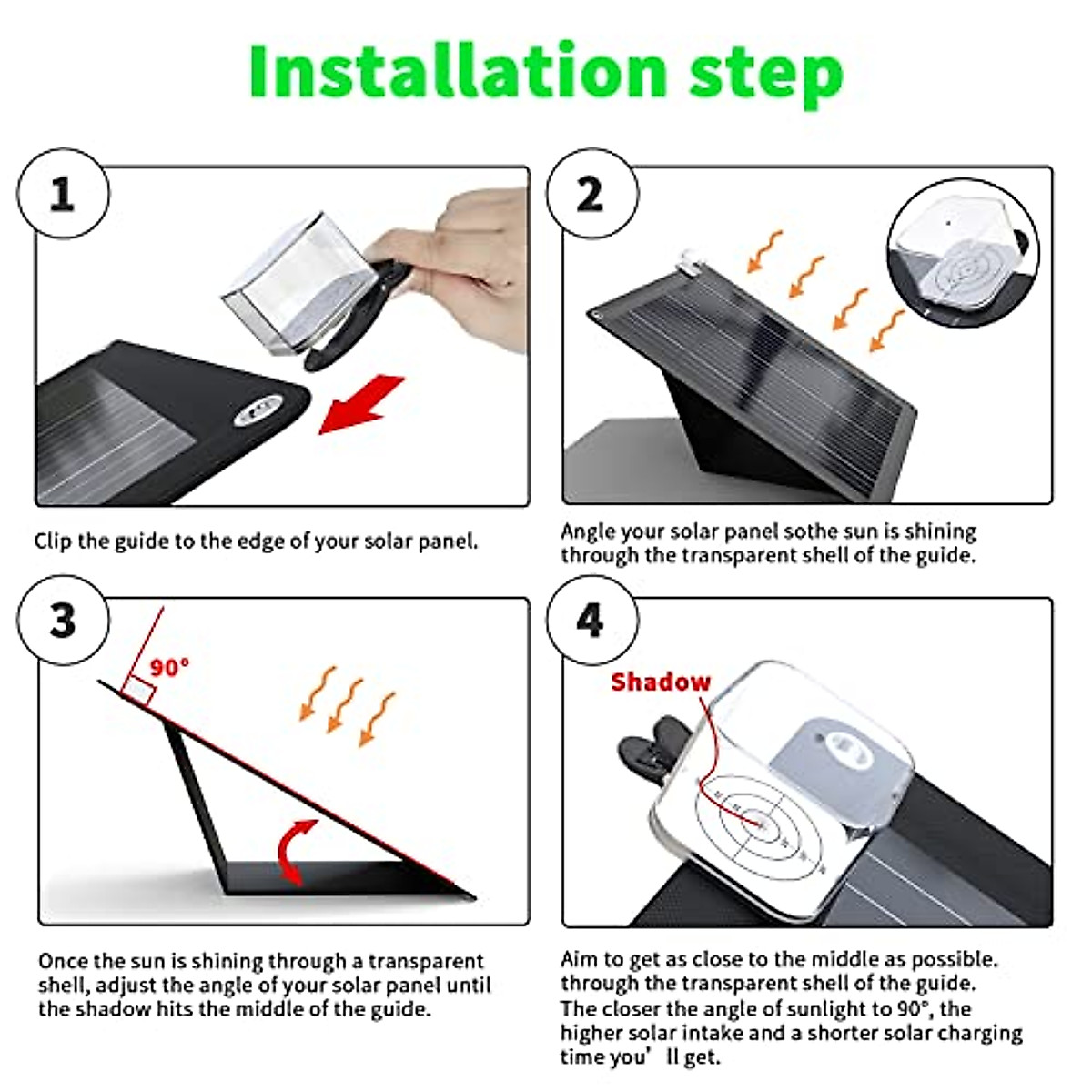 Installation step

1

Clip the guide to the edge of your solar panel.

2

Angle your solar panel sothe sun is shining through the transparent shell of the guide.

3

90°

Once the sun is shining through a transparent shell, adjust the angle of your solar panel until the shadow hits the middle of the guide.

4

Shadow

Aim to get as close to the middle as possible. through the transparent shell of the guide.
The closer the angle of sunlight to 90°, the higher solar intake and a shorter solar charging time you' ll get.