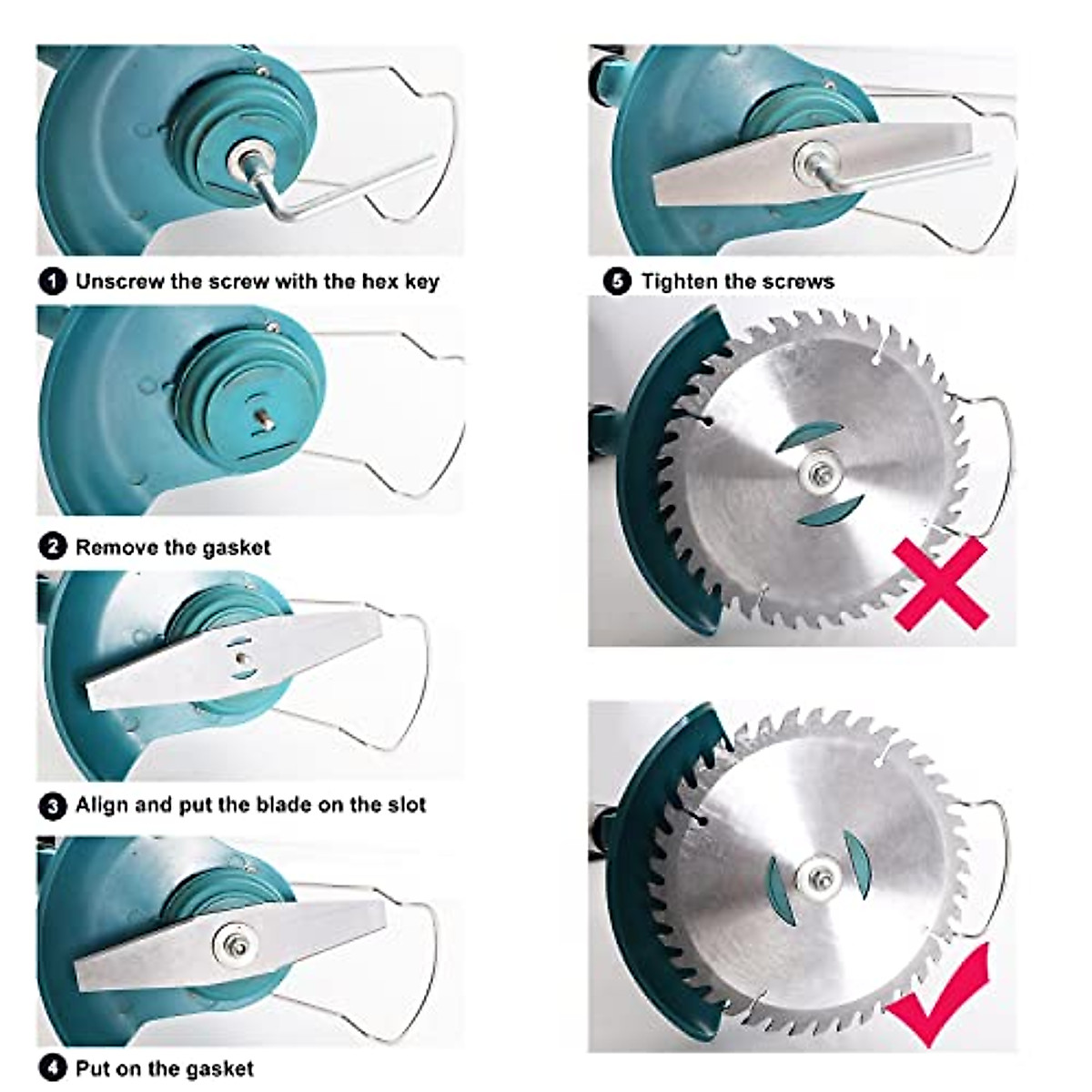 1 Unscrew the screw with the hex key

2 Remove the gasket

3 Align and put the blade on the slot

4 Put on the gasket

5 Tighten the screws