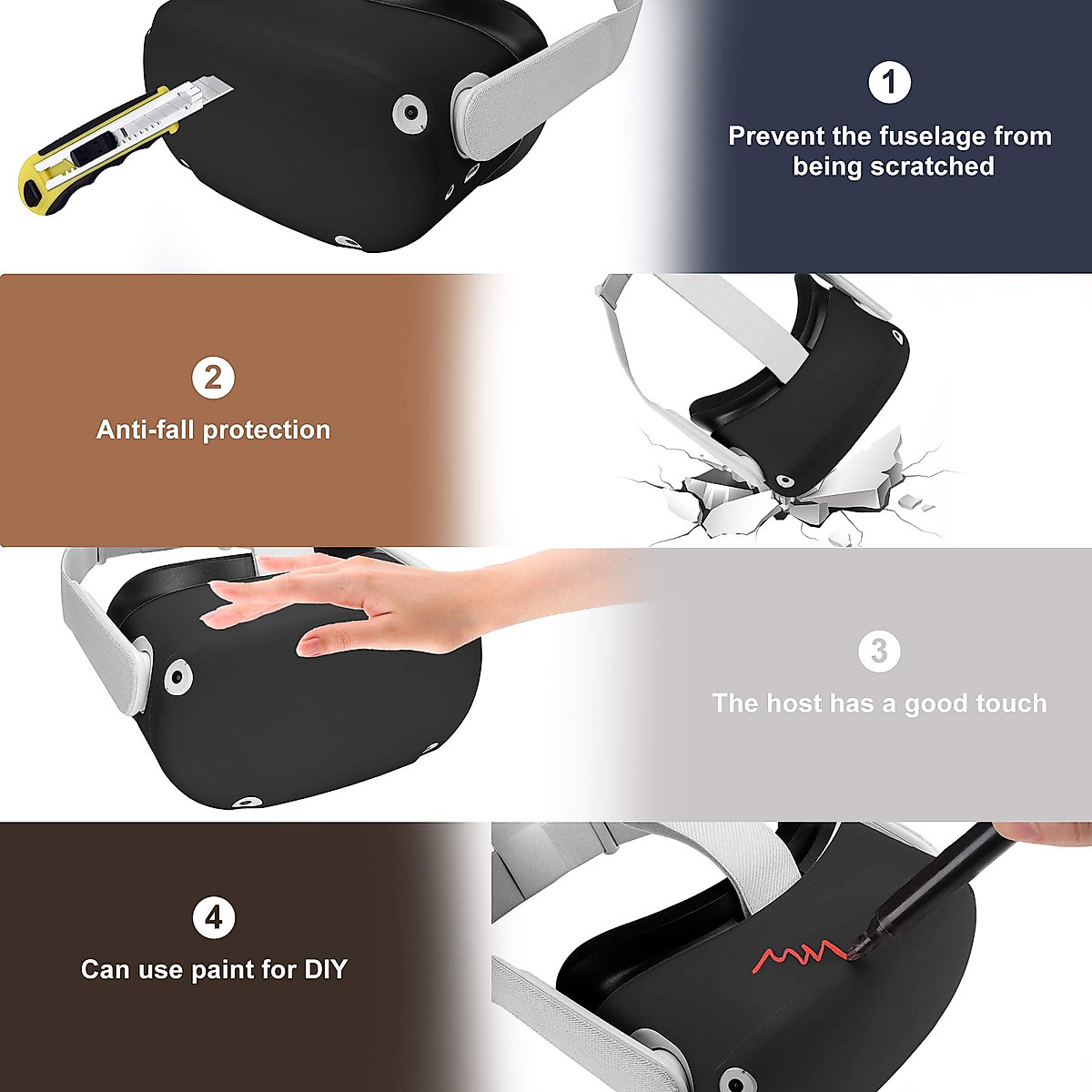 1
Prevent the fuselage from being scratched

2
Anti-fall protection

3
The host has a good touch

4
Can use paint for DIY