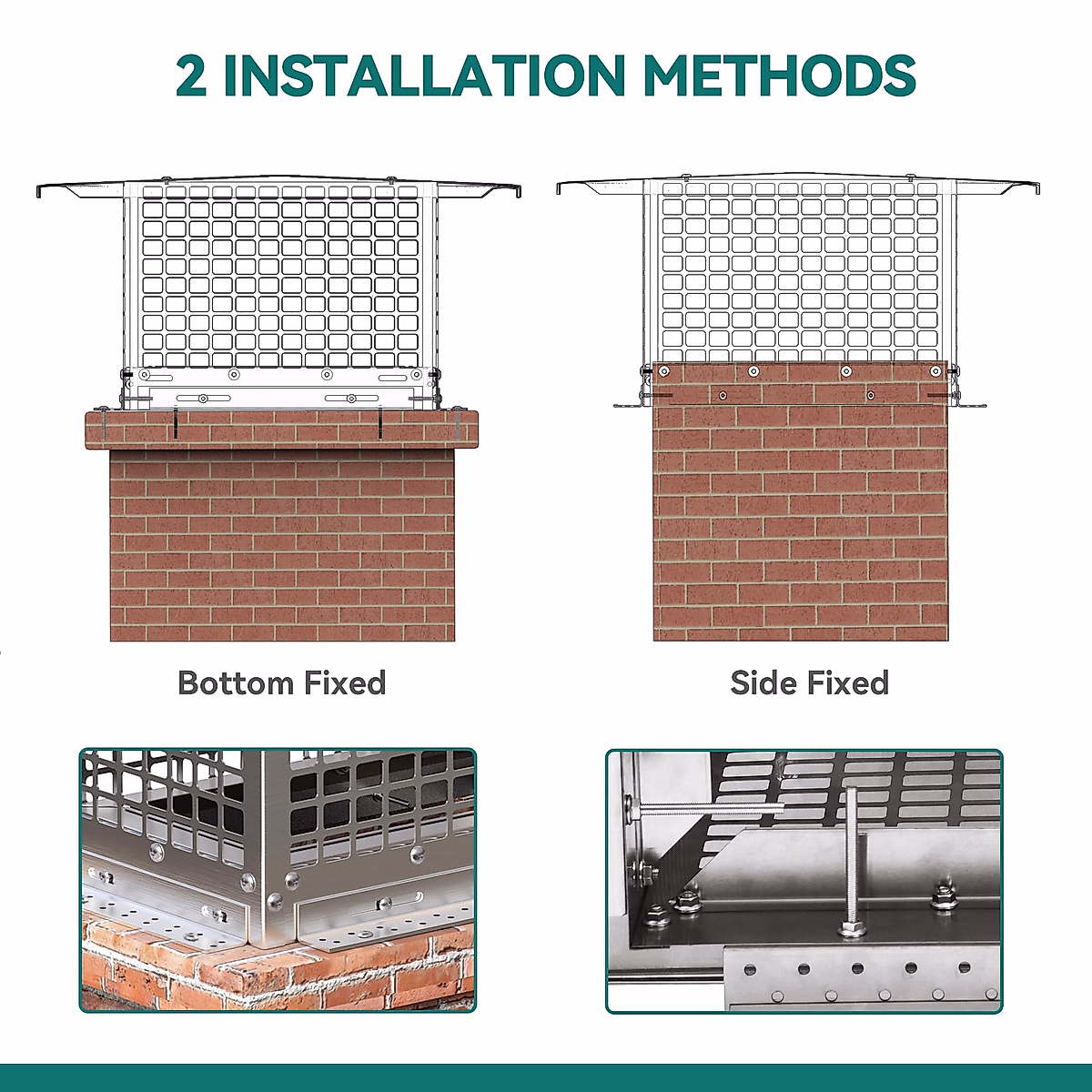 2 INSTALLATION METHODS

Bottom Fixed

Side Fixed