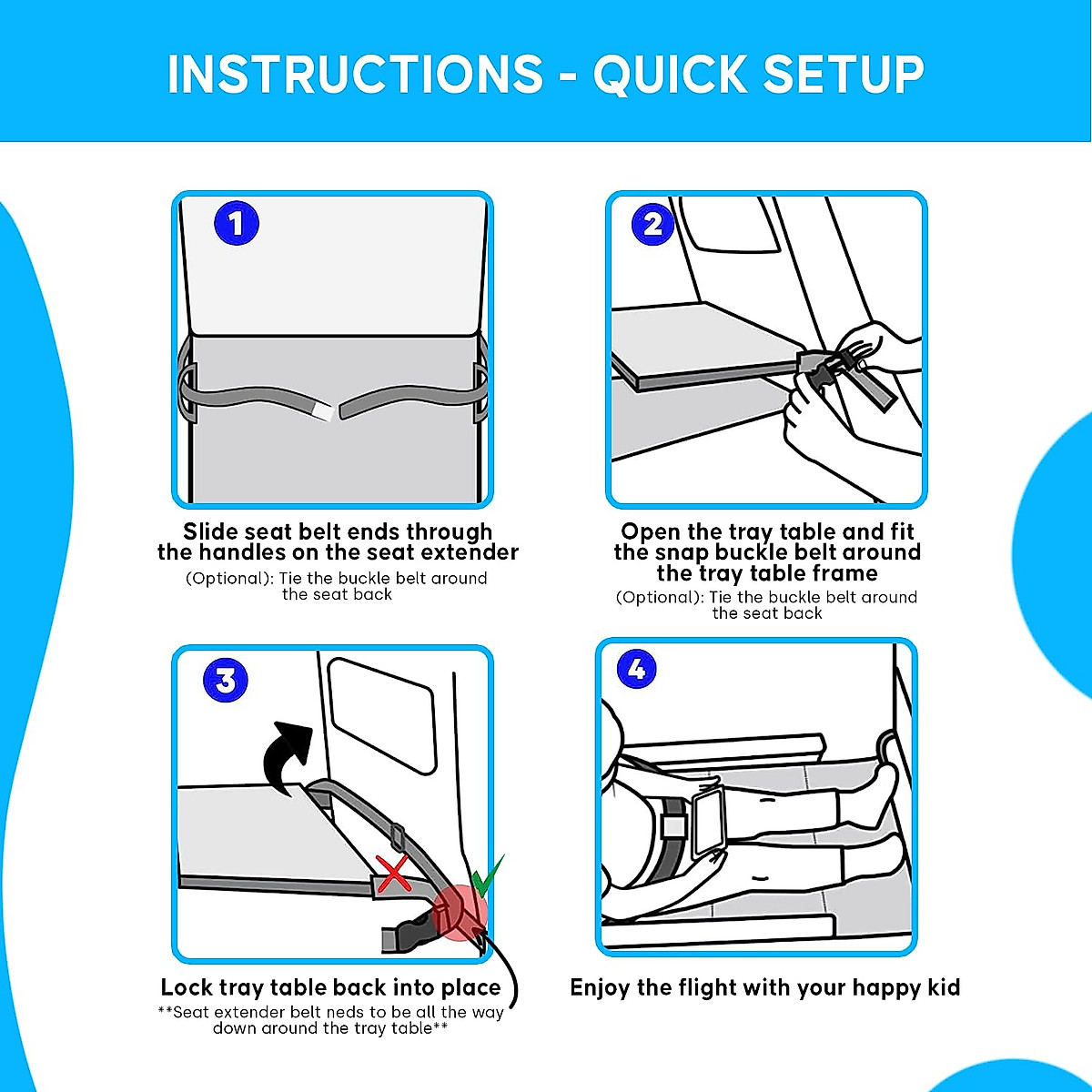 INSTRUCTIONS - QUICK SETUP

1

Slide seat belt ends through the handles on the seat extender

(Optional): Tie the buckle belt around the seat back

2

Open the tray table and fit the snap buckle belt around the tray table frame

(Optional): Tie the buckle belt around the seat back

3

Lock tray table back into place

**Seat extender belt neds to be all the way down around the tray table**

4

Enjoy the flight with your happy kid