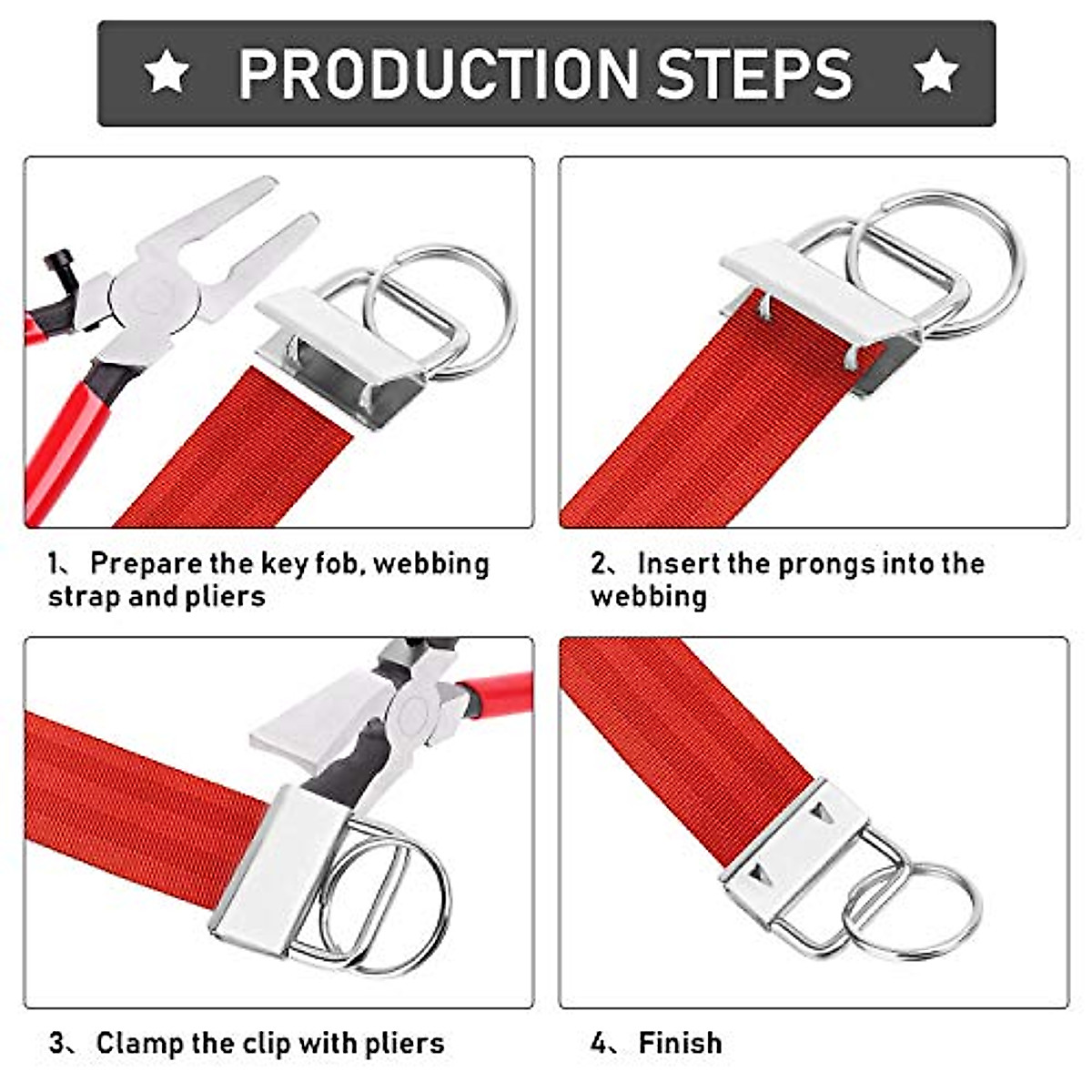 ★ PRODUCTION STEPS ★

1、Prepare the key fob, webbing strap and pliers

2、Insert the prongs into the webbing

3、Clamp the clip with pliers

4、Finish