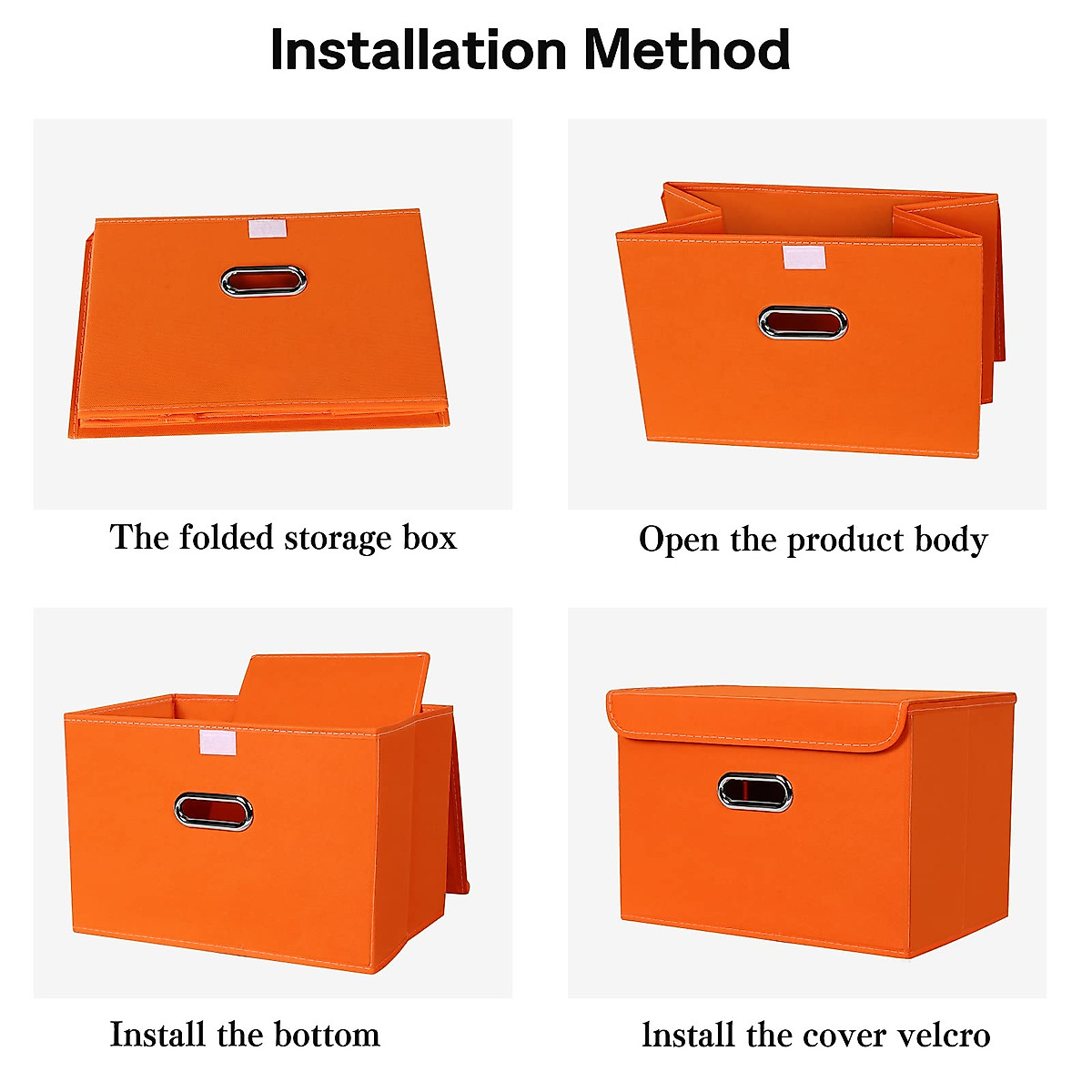 Installation Method

The folded storage box

Open the product body

Install the bottom

Install the cover velcro