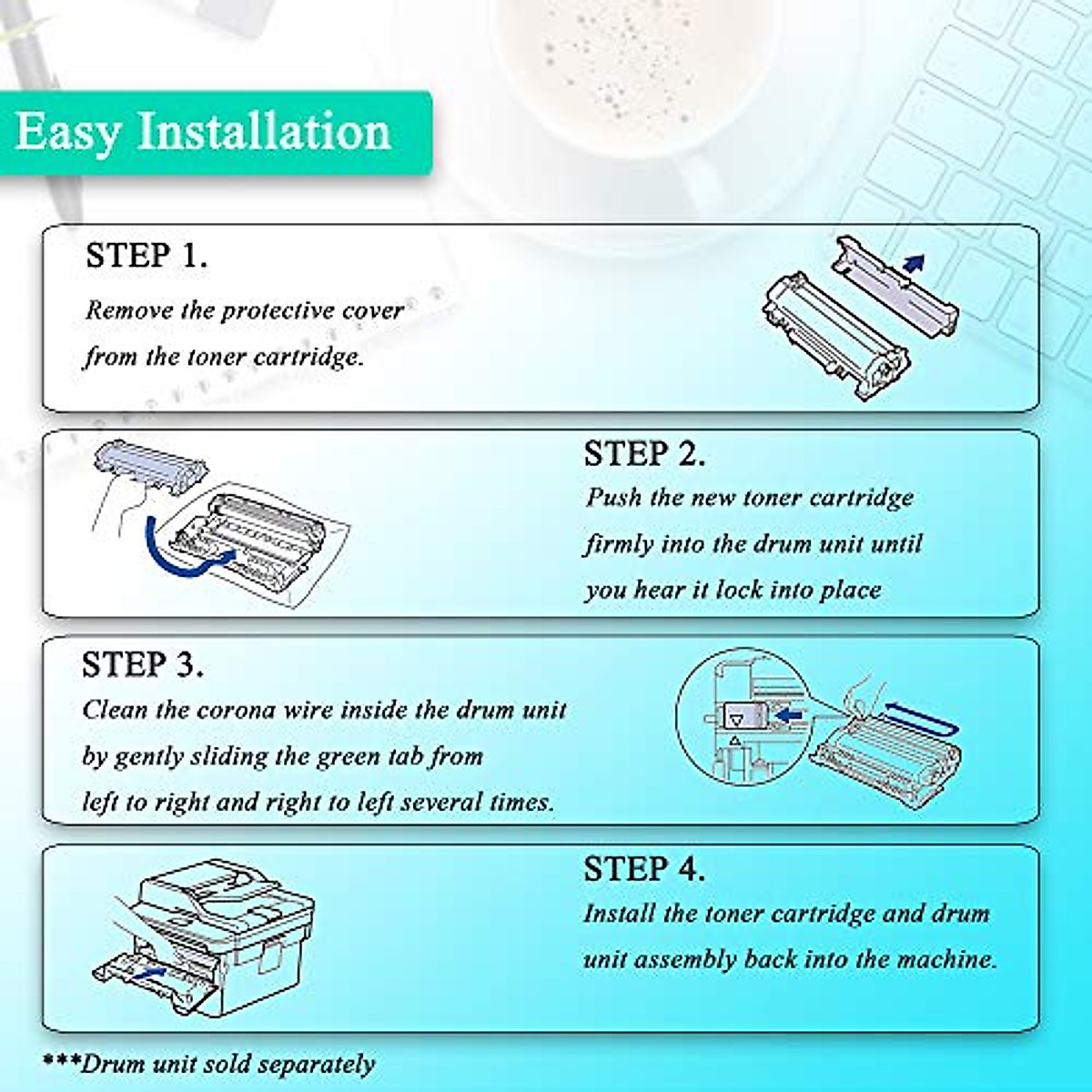 Easy Installation

STEP 1.
Remove the protective cover from the toner cartridge.

STEP 2.
Push the new toner cartridge firmly into the drum unit until you hear it lock into place

STEP 3.
Clean the corona wire inside the drum unit by gently sliding the green tab from left to right and right to left several times.

STEP 4.
Install the toner cartridge and drum unit assembly back into the machine.

***Drum unit sold separately