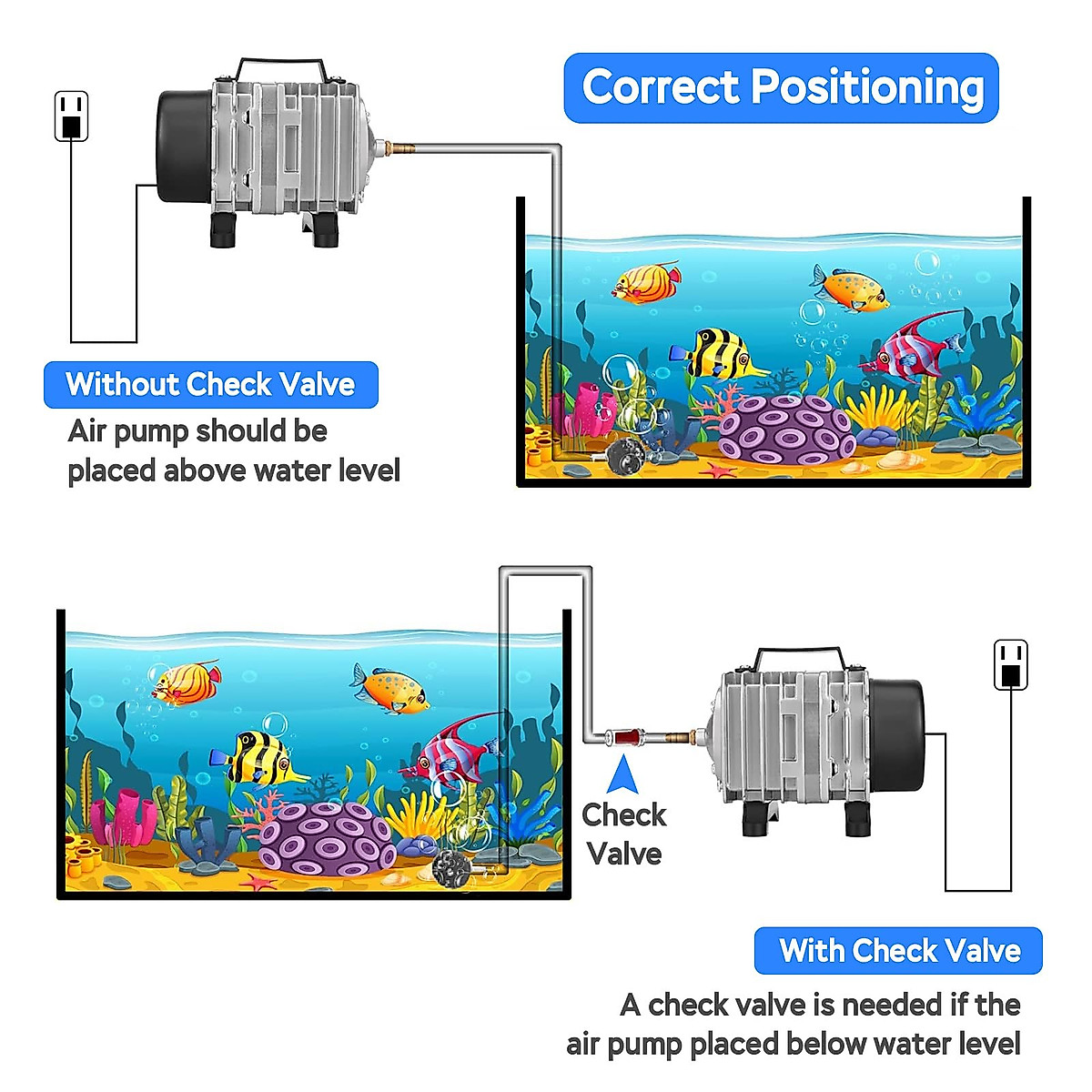 Correct Positioning

Without Check Valve

Air pump should be placed above water level

Check Valve

With Check Valve

A check valve is needed if the air pump placed below water level