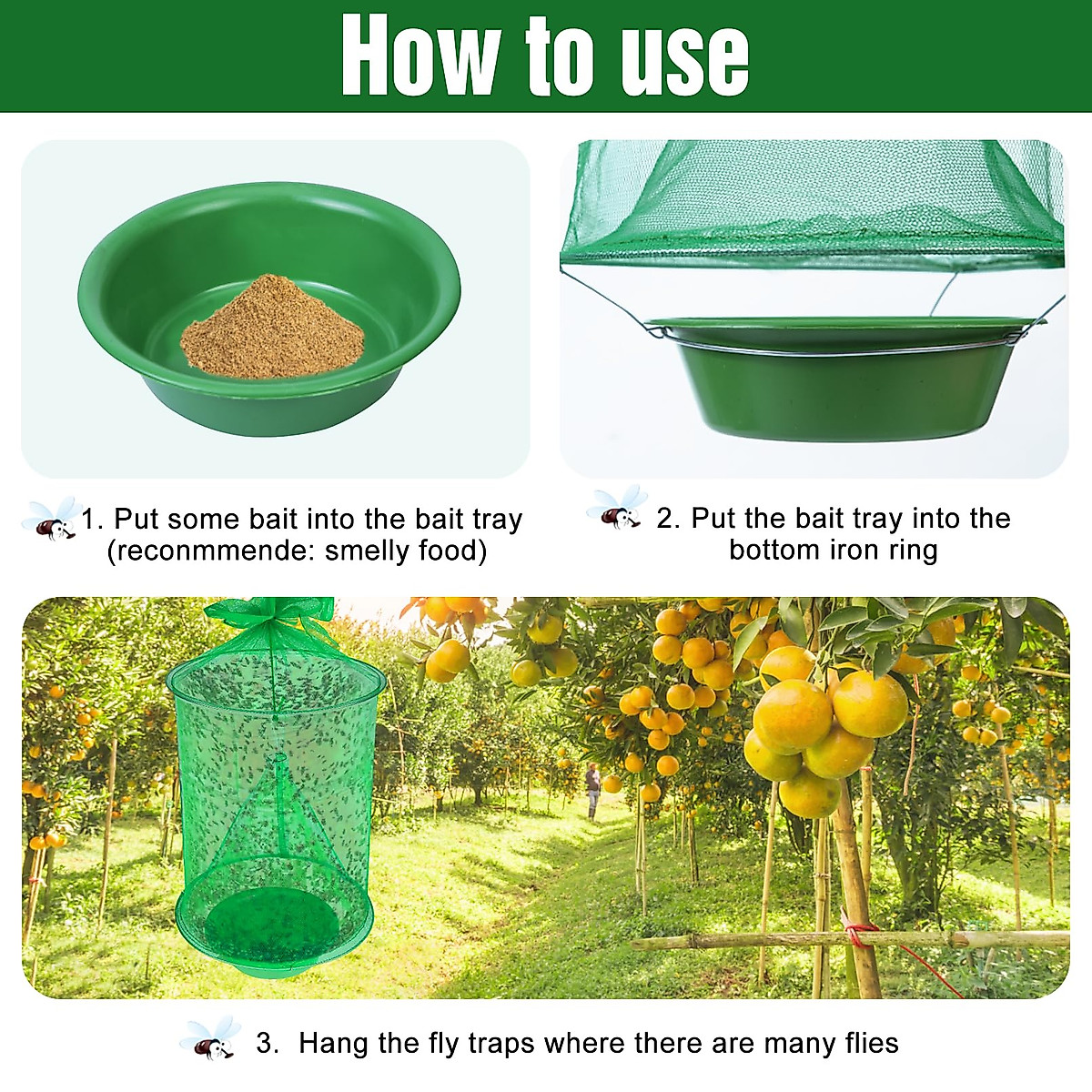 How to use

1. Put some bait into the bait tray (reconmmende: smelly food)

2. Put the bait tray into the bottom iron ring

3. Hang the fly traps where there are many flies