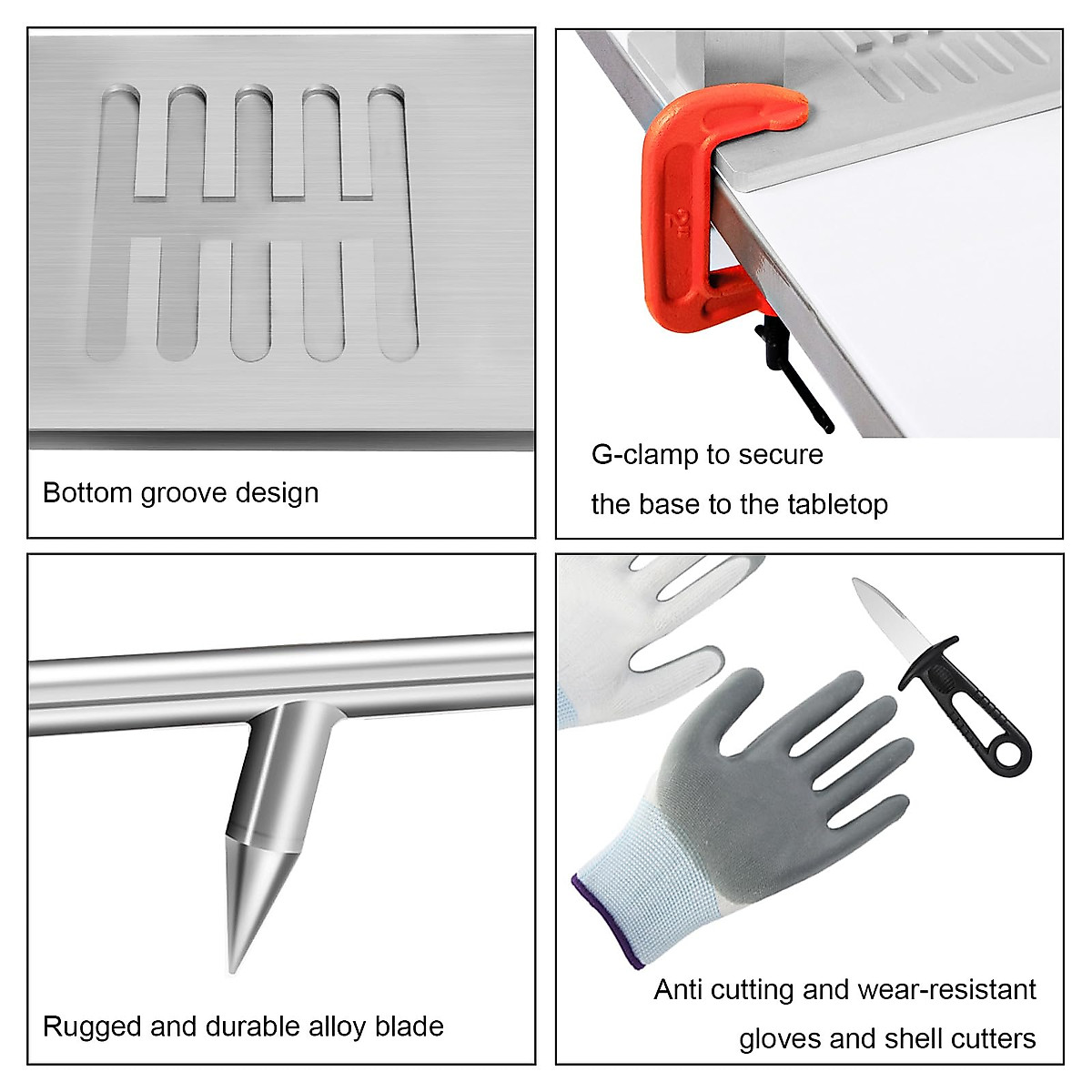 Bottom groove design

2"

G-clamp to secure
the base to the tabletop

Rugged and durable alloy blade

Anti cutting and wear-resistant
gloves and shell cutters