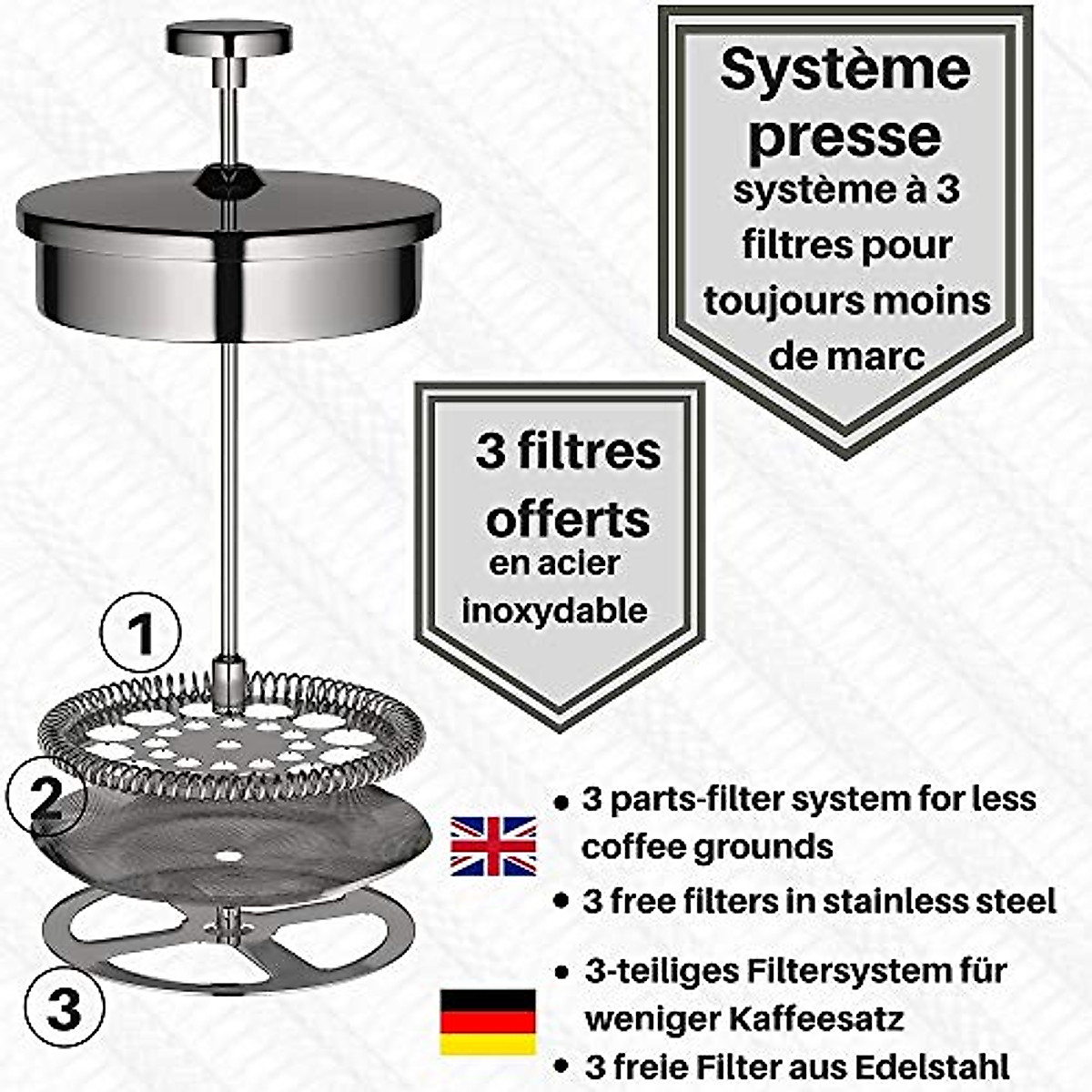 Système presse
système à 3 filtres pour toujours moins de marc

3 filtres offerts
en acier inoxydable

1

2

3

• 3 parts-filter system for less coffee grounds
• 3 free filters in stainless steel

• 3-teiliges Filtersystem für weniger Kaffeesatz
• 3 freie Filter aus Edelstahl