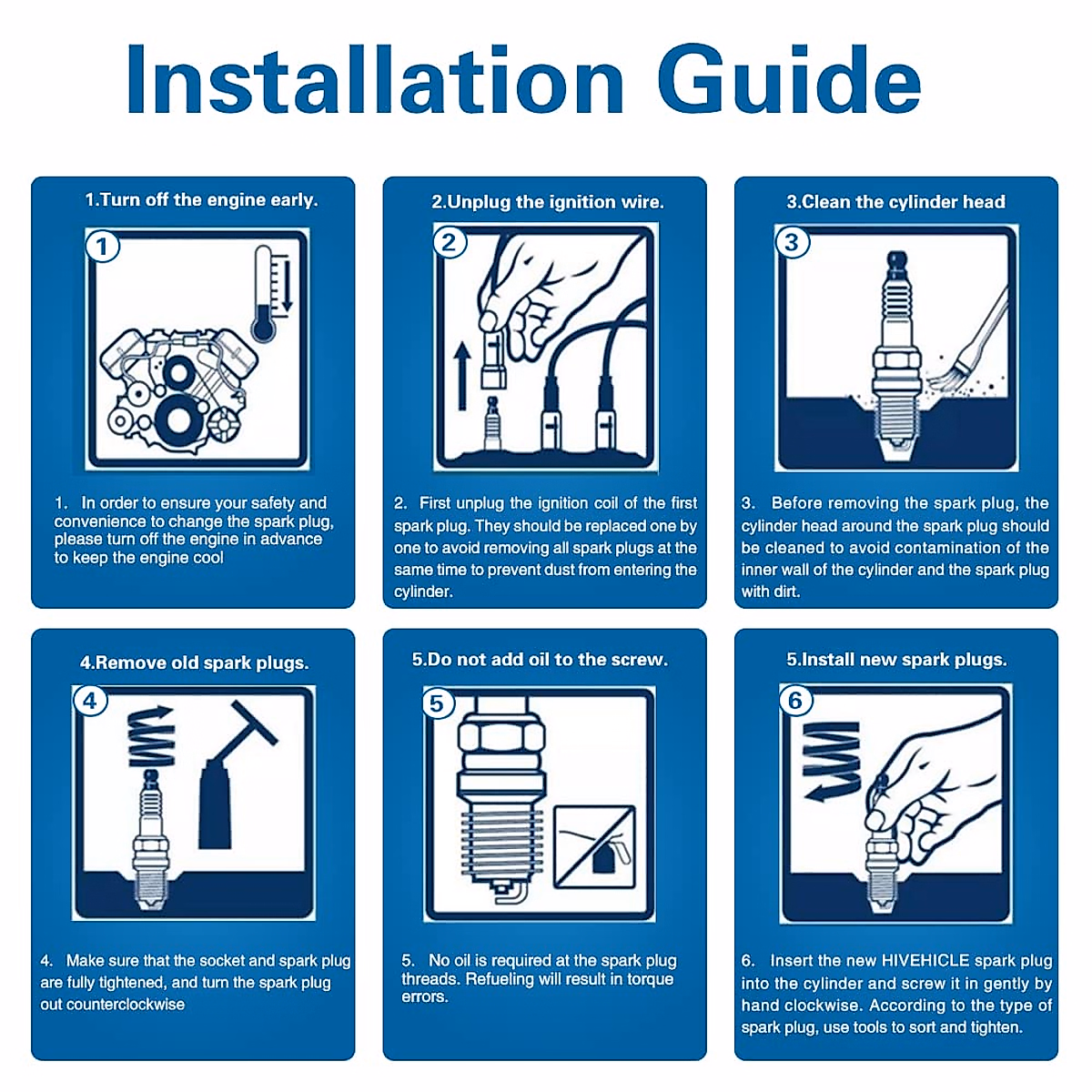 Installation Guide

1.Turn off the engine early.

1

1. In order to ensure your safety and convenience to change the spark plug, please turn off the engine in advance to keep the engine cool

2.Unplug the ignition wire.

2

2. First unplug the ignition coil of the first spark plug. They should be replaced one by one to avoid removing all spark plugs at the same time to prevent dust from entering the cylinder.

3.Clean the cylinder head

3

3. Before removing the spark plug, the cylinder head around the spark plug should be cleaned to avoid contamination of the inner wall of the cylinder and the spark plug with dirt.

4.Remove old spark plugs.

4

4. Make sure that the socket and spark plug are fully tightened, and turn the spark plug out counterclockwise

5.Do not add oil to the screw.

5

5. No oil is required at the spark plug threads. Refueling will result in torque errors.

5.Install new spark plugs.

6

6. Insert the new HIVEHICLE spark plug into the cylinder and screw it in gently by hand clockwise. According to the type of spark plug, use tools to sort and tighten.