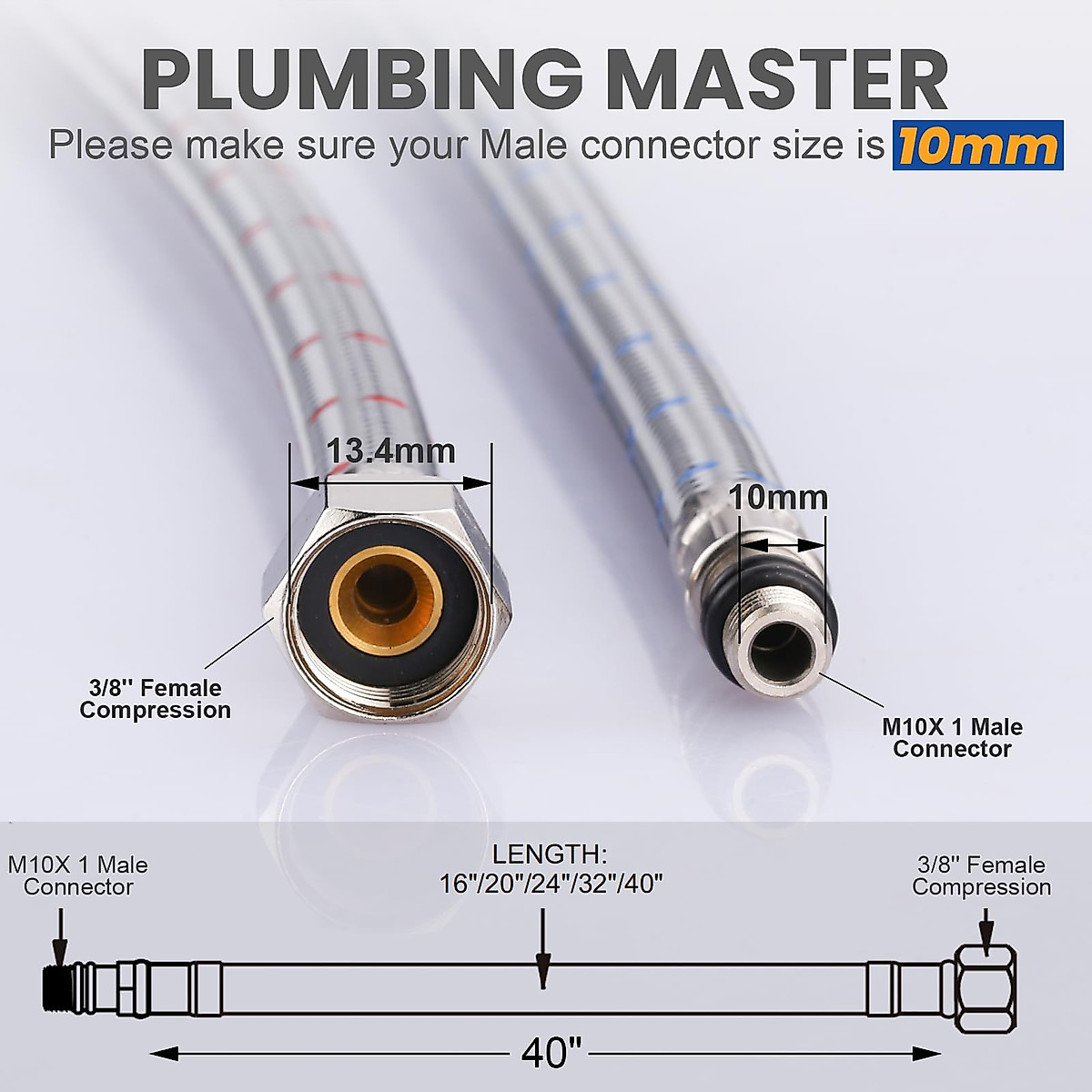 PLUMBING MASTER

Please make sure your Male connector size is 10mm

13.4mm

10mm

3/8'' Female Compression

M10X 1 Male Connector

M10X 1 Male Connector

LENGTH: 16"/20"/24"/32"/40"

3/8'' Female Compression

40"