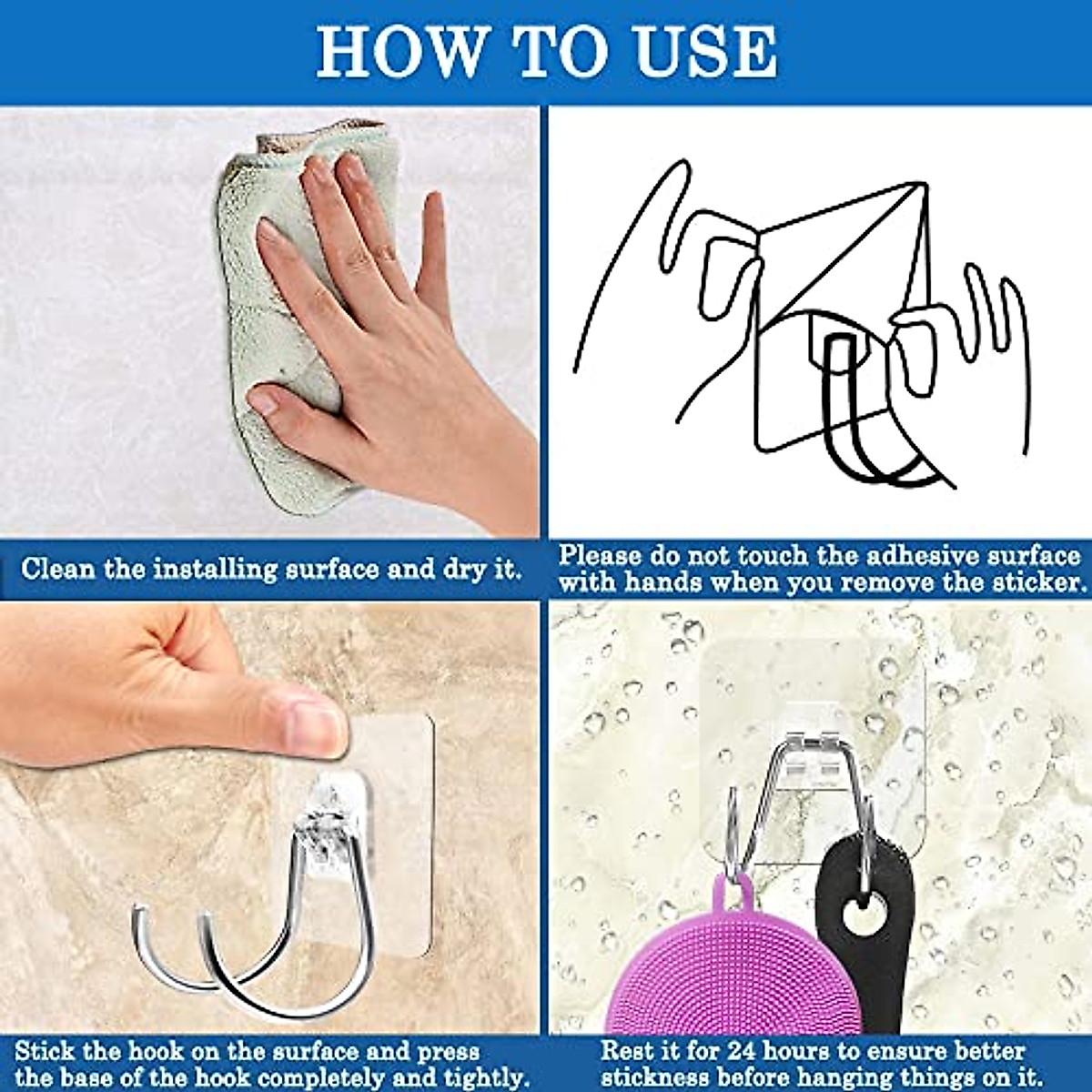 HOW TO USE

Clean the installing surface and dry it.

Please do not touch the adhesive surface with hands when you remove the sticker.

Stick the hook on the surface and press the base of the hook completely and tightly.

Rest it for 24 hours to ensure better stickness before hanging things on it.