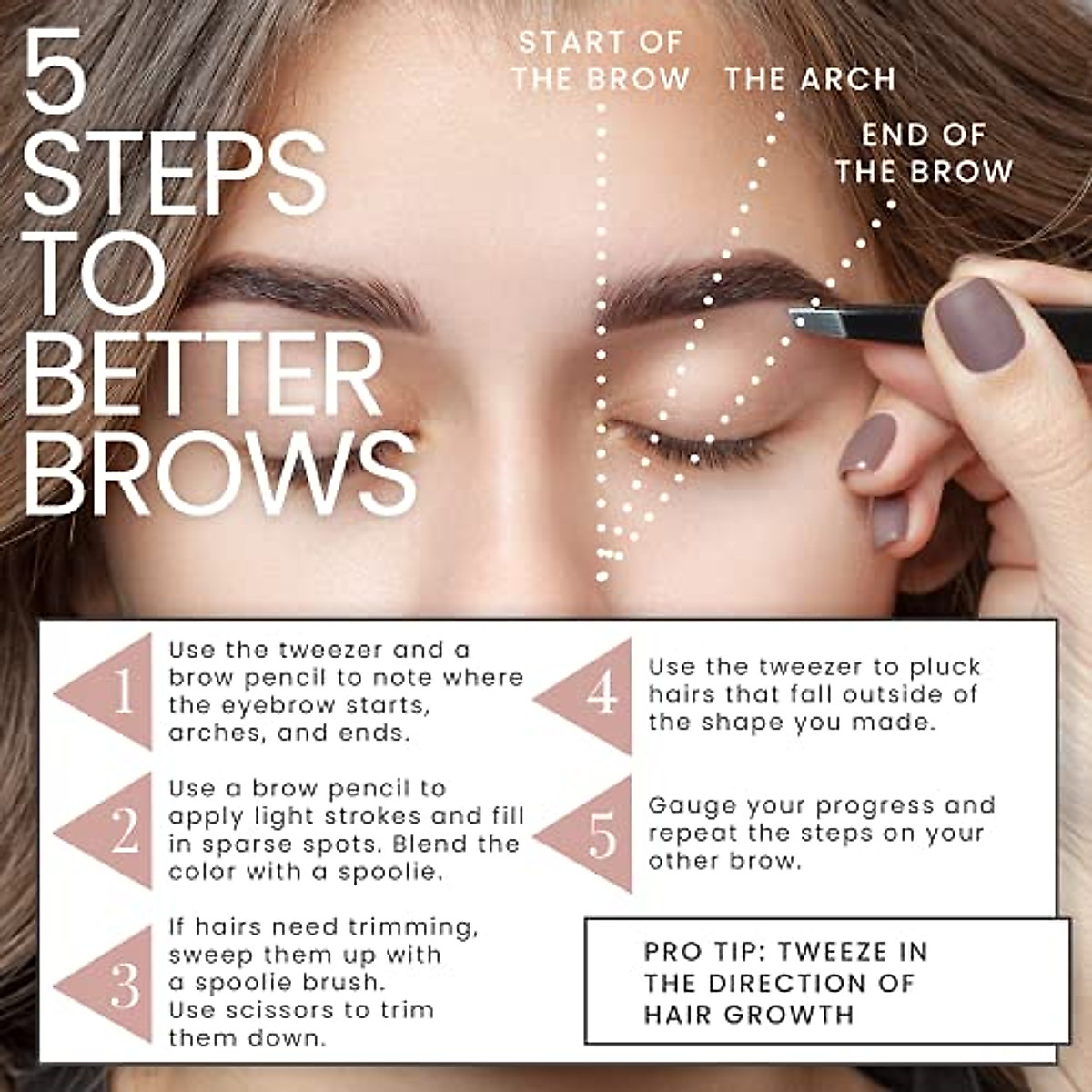 5 STEPS TO BETTER BROWS

START OF THE BROW

THE ARCH

END OF THE BROW

1 Use the tweezer and a brow pencil to note where the eyebrow starts, arches, and ends.

2 Use a brow pencil to apply light strokes and fill in sparse spots. Blend the color with a spoolie.

3 If hairs need trimming, sweep them up with a spoolie brush. Use scissors to trim them down.

4 Use the tweezer to pluck hairs that fall outside of the shape you made.

5 Gauge your progress and repeat the steps on your other brow.

PRO TIP: TWEEZE IN THE DIRECTION OF HAIR GROWTH