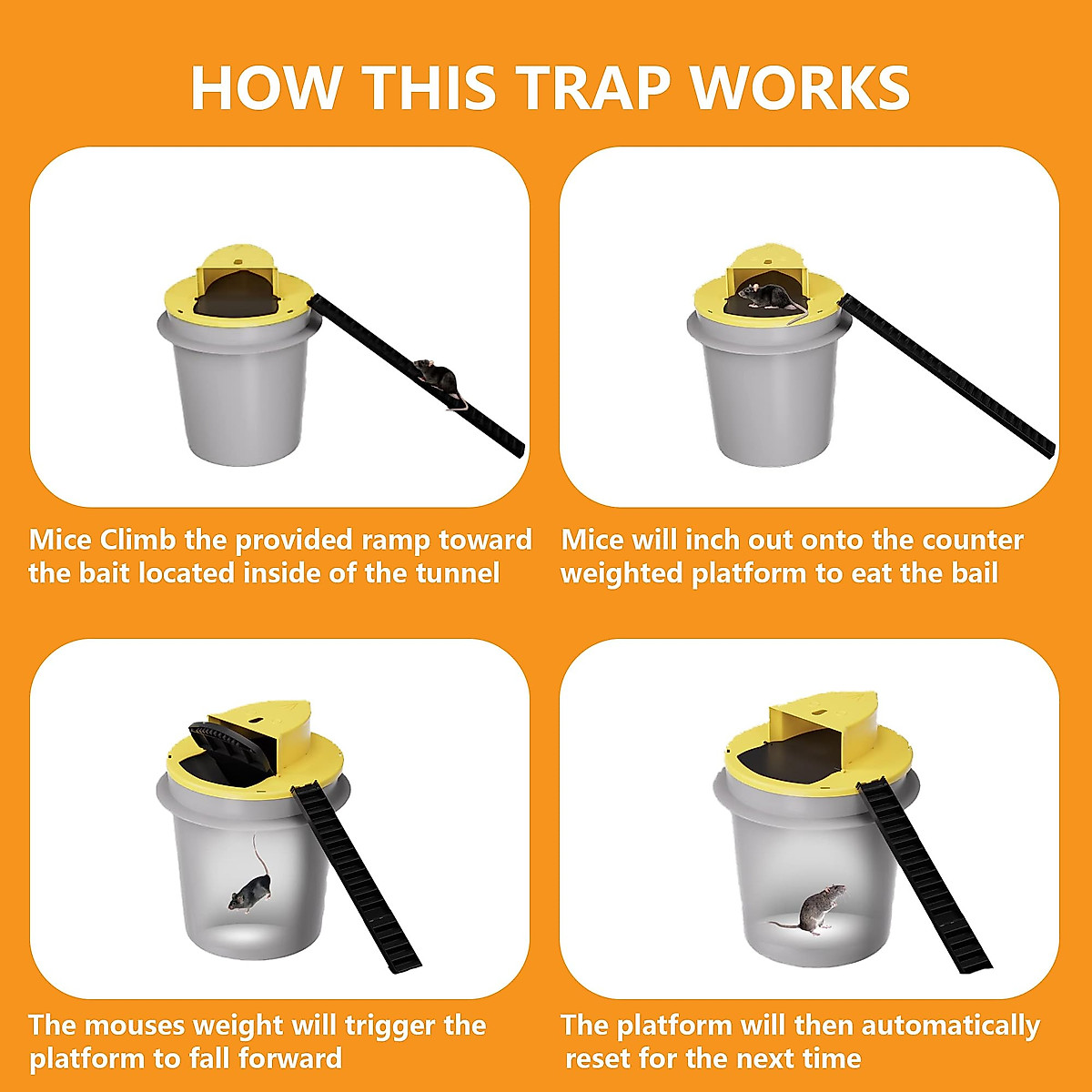 HOW THIS TRAP WORKS

Mice Climb the provided ramp toward the bait located inside of the tunnel

Mice will inch out onto the counter weighted platform to eat the bail

The mouses weight will trigger the platform to fall forward

The platform will then automatically reset for the next time