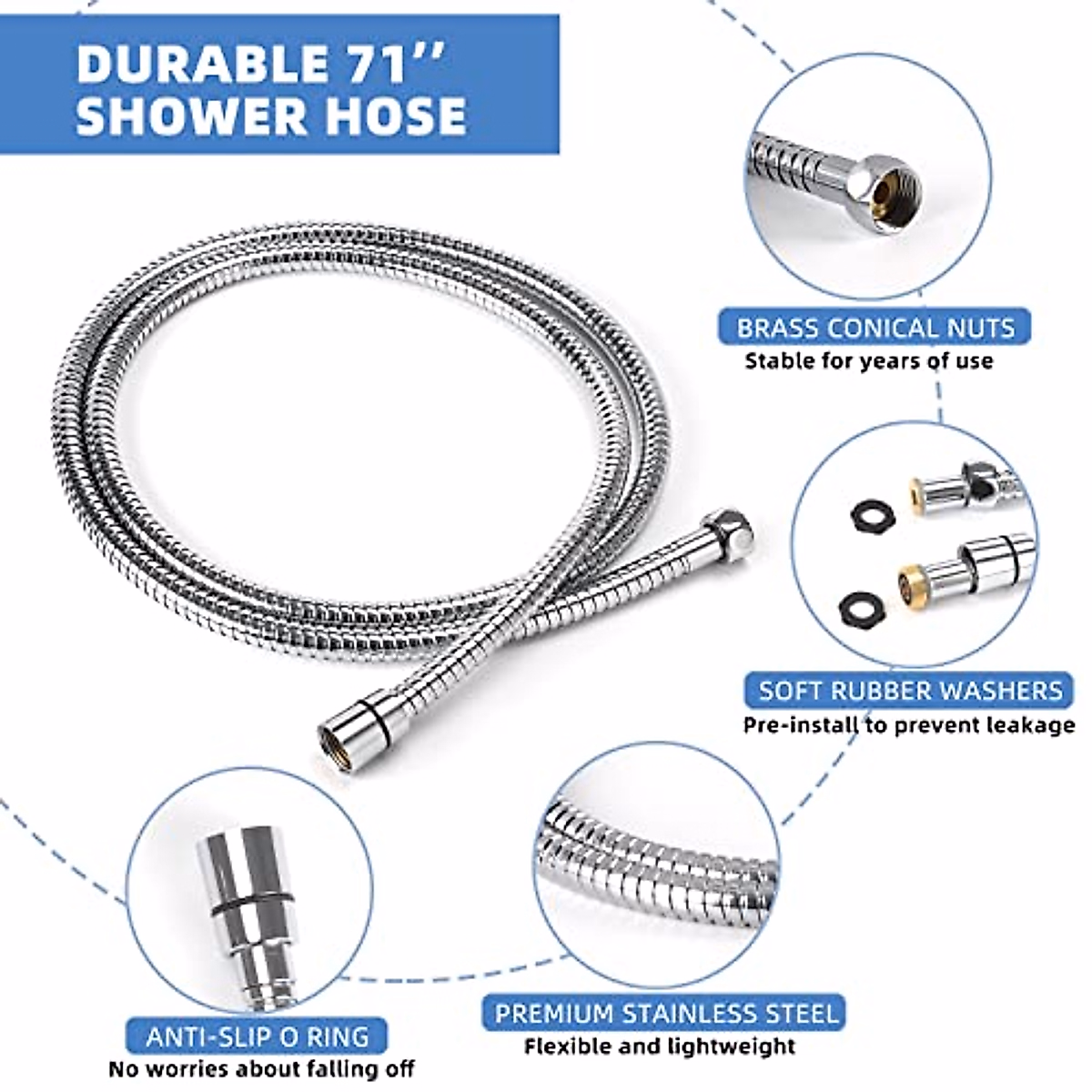 DURABLE 71''
SHOWER HOSE

BRASS CONICAL NUTS
Stable for years of use

SOFT RUBBER WASHERS
Pre-install to prevent leakage

ANTI-SLIP O RING
No worries about falling off

PREMIUM STAINLESS STEEL
Flexible and lightweight