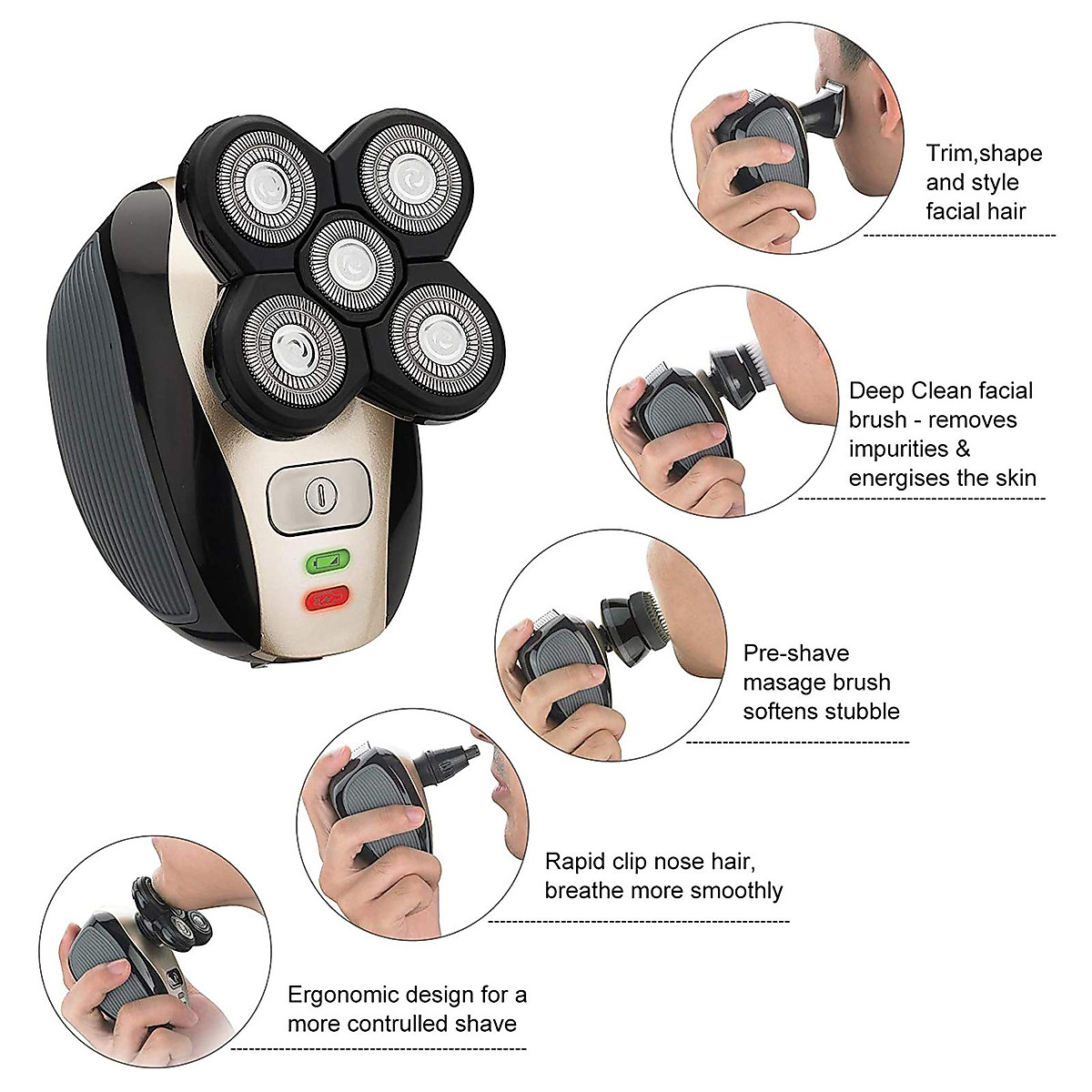 Trim,shape and style facial hair

Deep Clean facial brush - removes impurities & energises the skin

Pre-shave masage brush softens stubble

Rapid clip nose hair, breathe more smoothly

Ergonomic design for a more contrulled shave