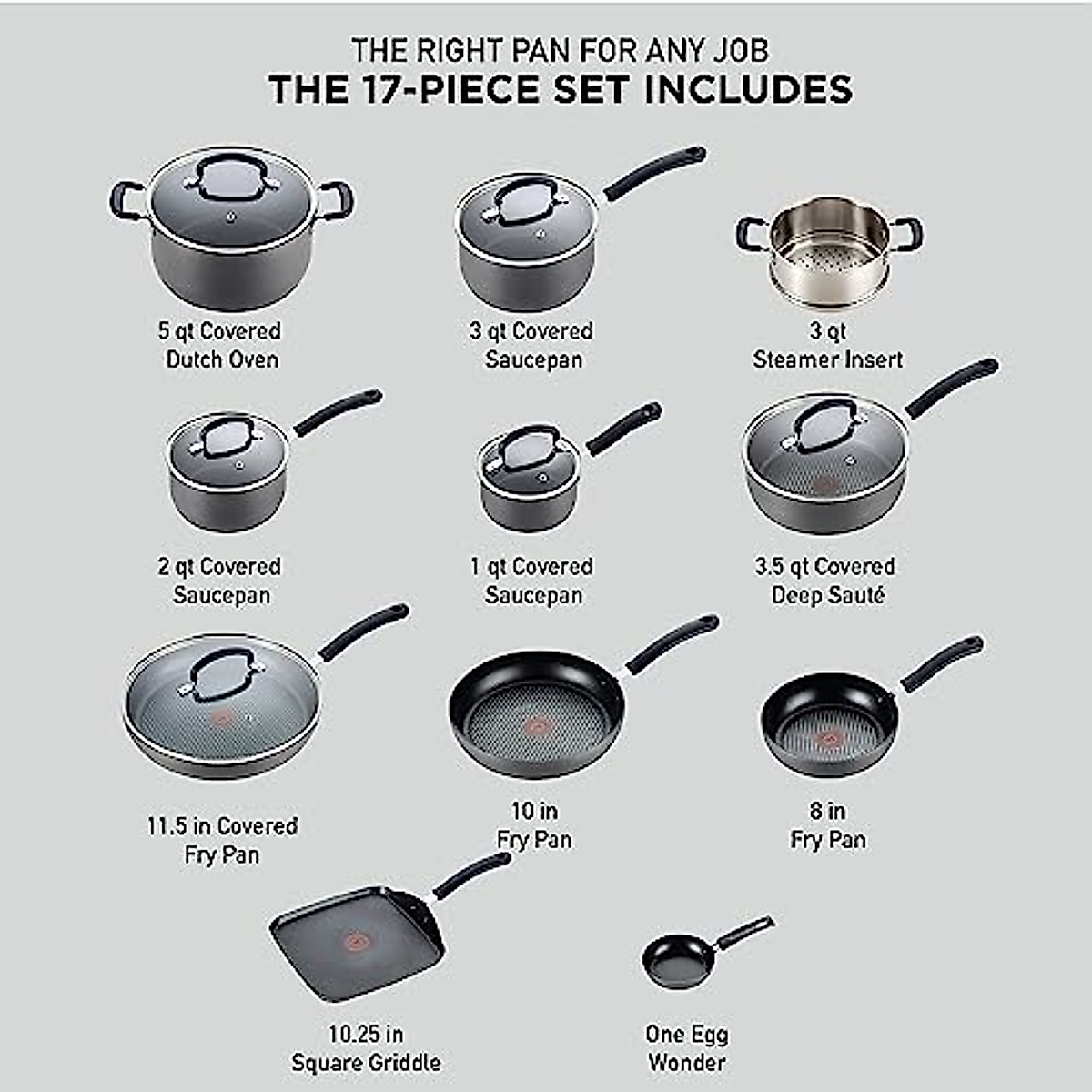 THE RIGHT PAN FOR ANY JOB
THE 17-PIECE SET INCLUDES

5 qt Covered
Dutch Oven

3 qt Covered
Saucepan

3 qt
Steamer Insert

2 qt Covered
Saucepan

1 qt Covered
Saucepan

3.5 qt Covered
Deep Sauté

11.5 in Covered
Fry Pan

10 in
Fry Pan

8 in
Fry Pan

10.25 in
Square Griddle

One Egg
Wonder