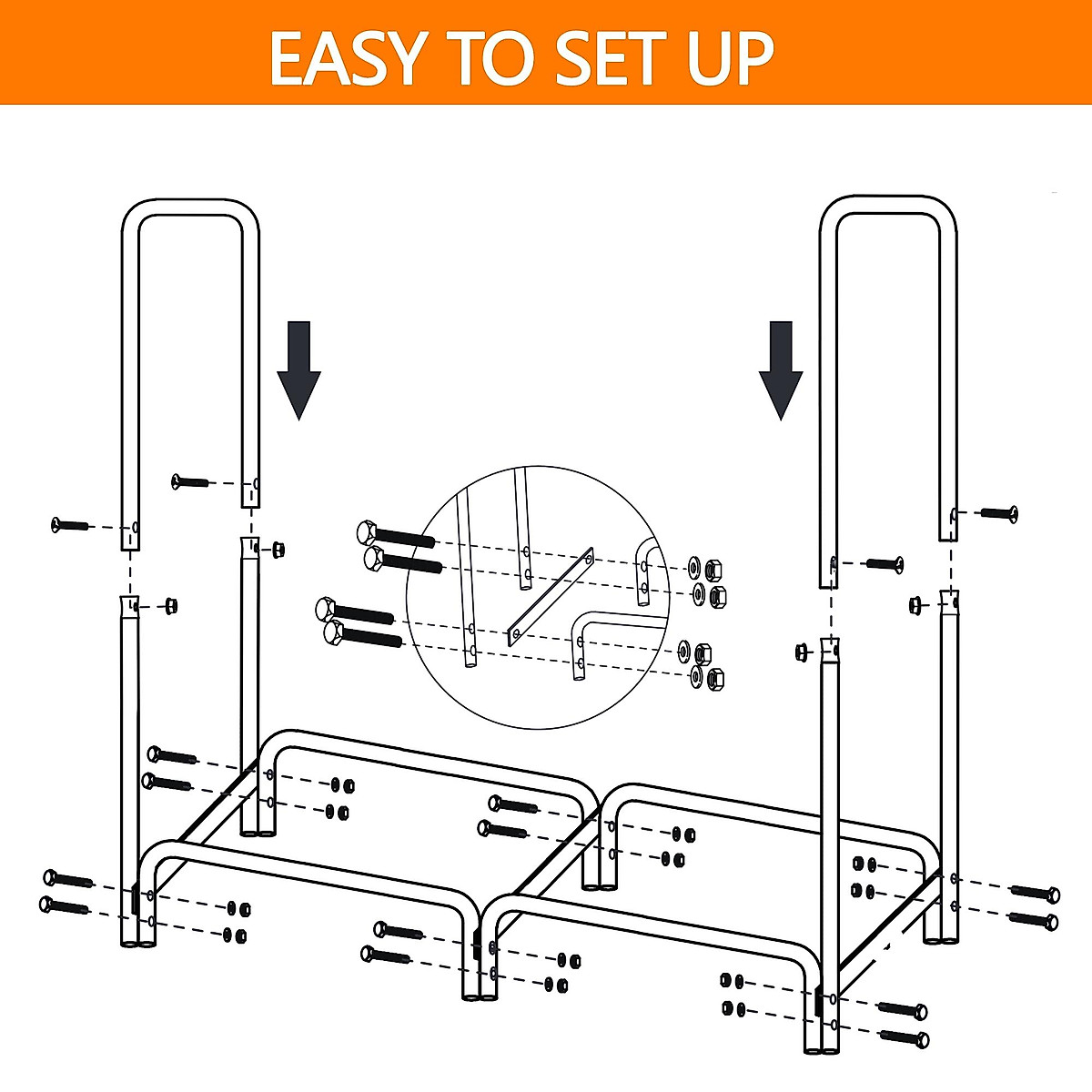 EASY TO SET UP