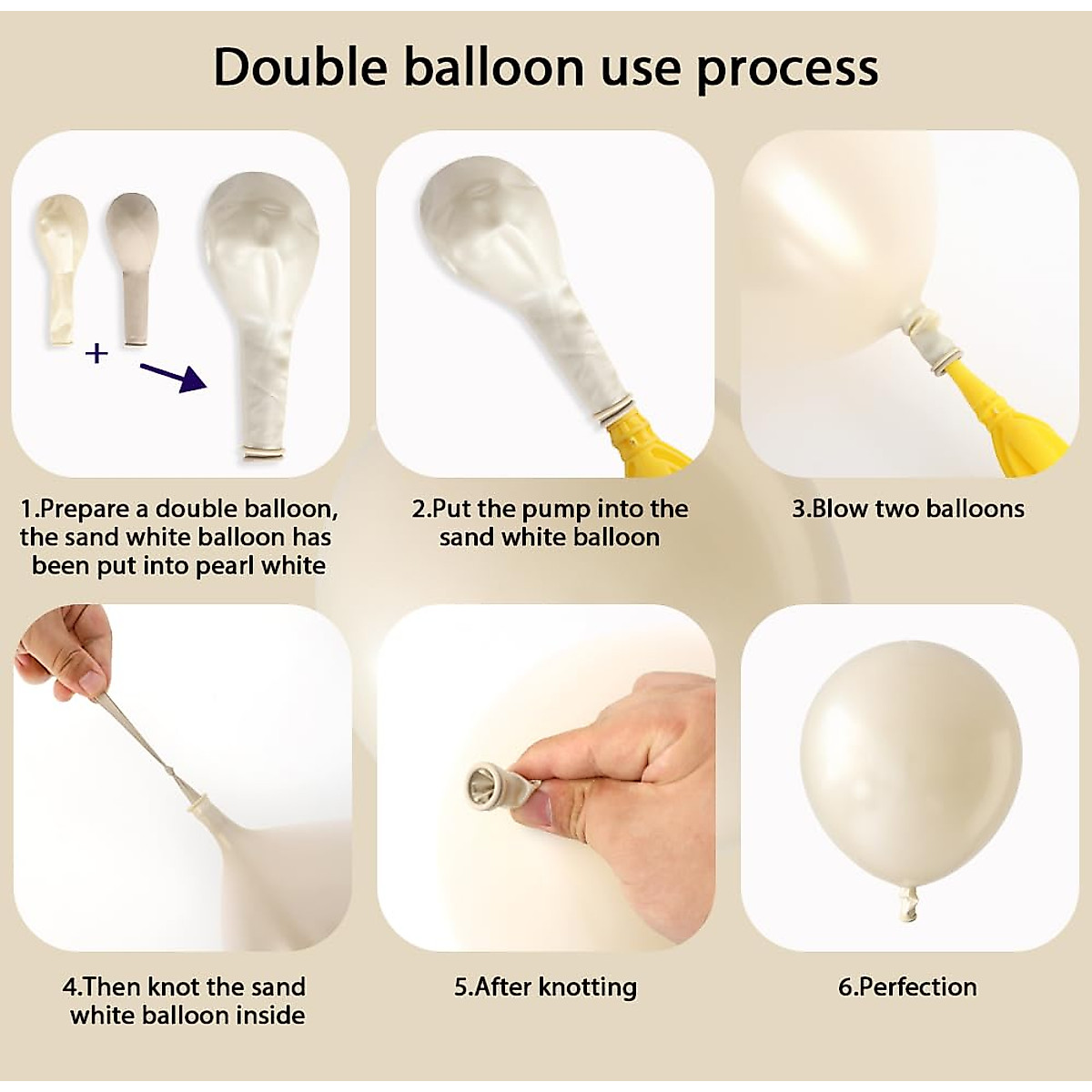 Double balloon use process

+

1.Prepare a double balloon, the sand white balloon has been put into pearl white

2.Put the pump into the sand white balloon

3.Blow two balloons

4.Then knot the sand white balloon inside

5.After knotting

6.Perfection