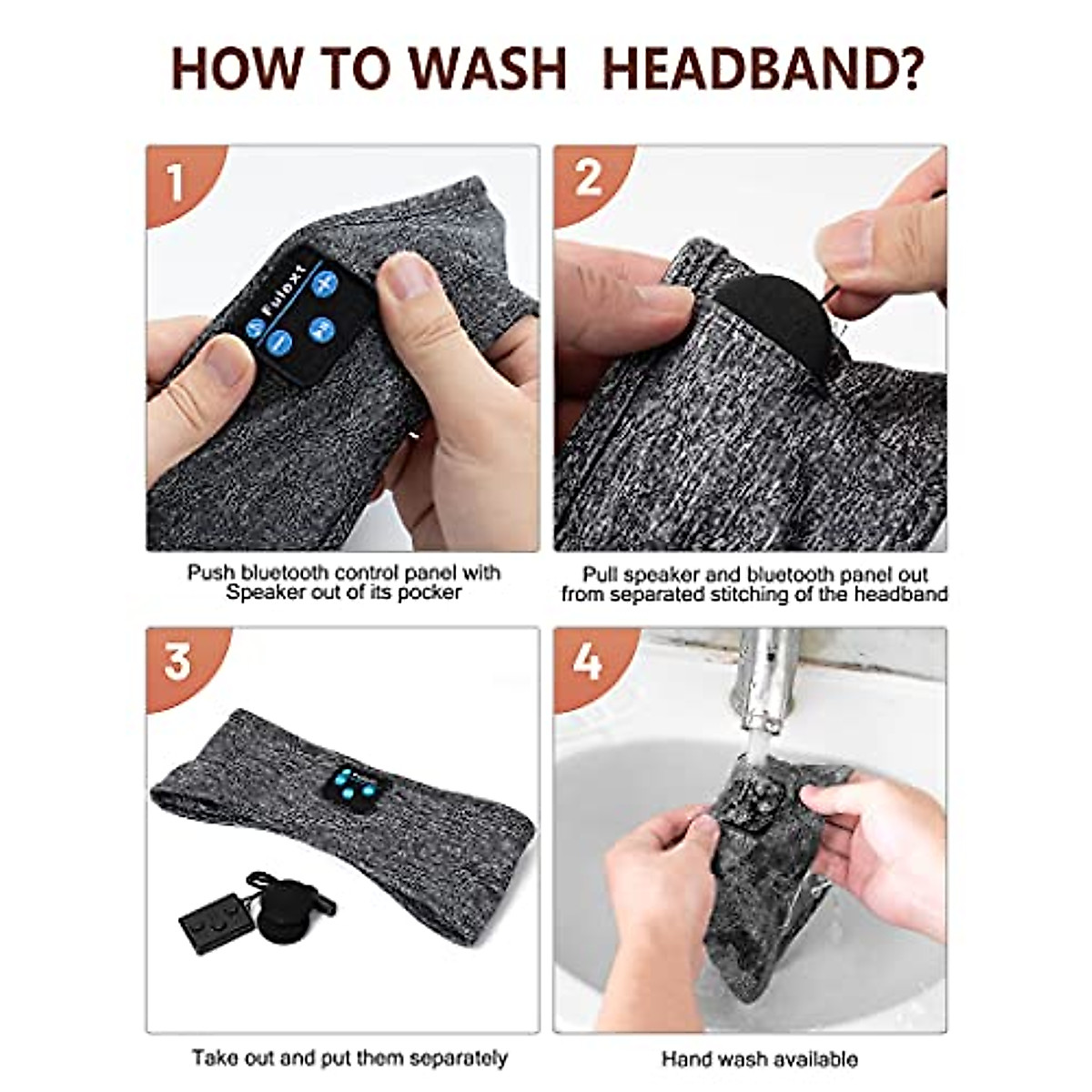 HOW TO WASH HEADBAND?

1

Fuloxt

Push bluetooth control panel with Speaker out of its pocker

2

Pull speaker and bluetooth panel out from separated stitching of the headband

3

Take out and put them separately

4

Hand wash available