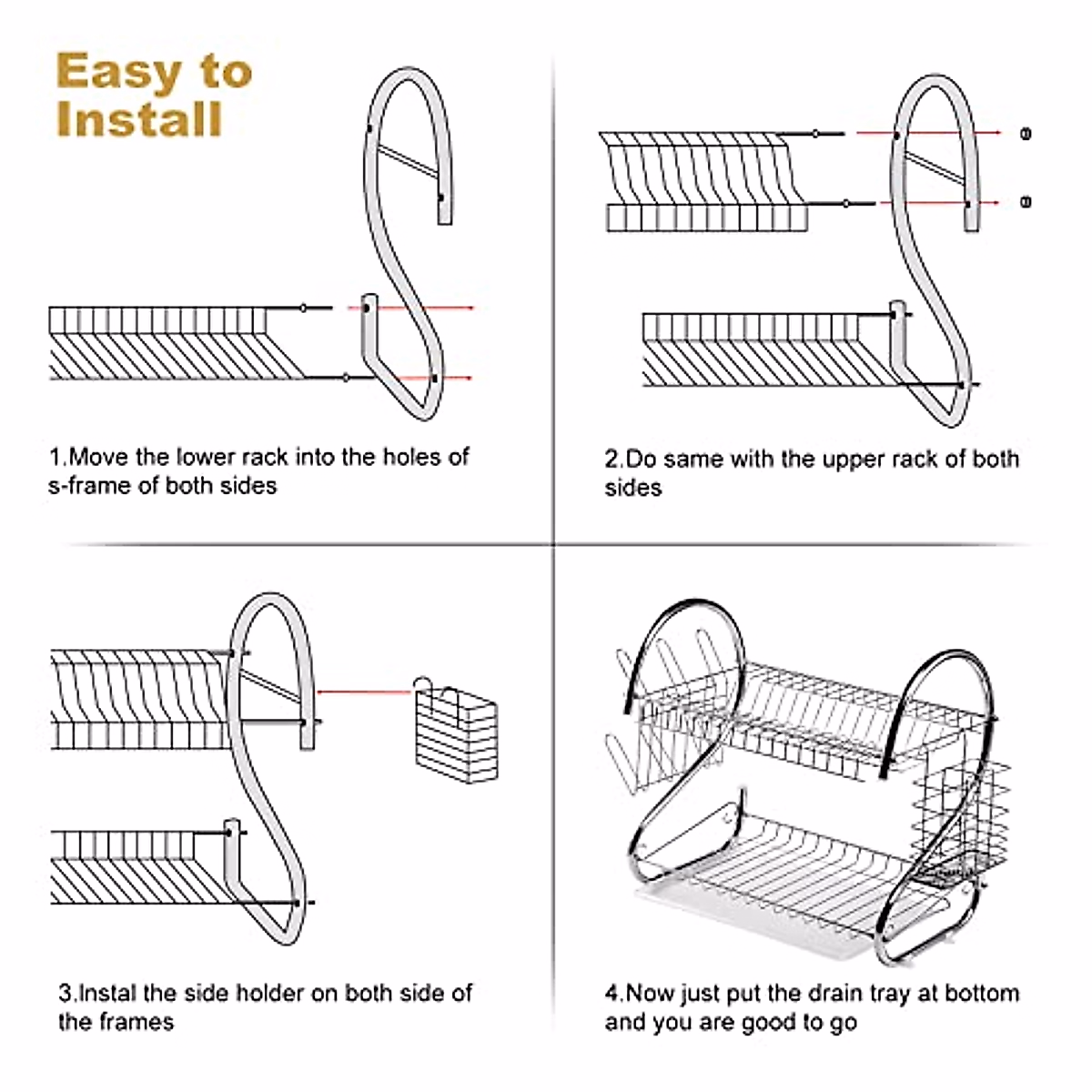 Easy to Install

1.Move the lower rack into the holes of s-frame of both sides

2.Do same with the upper rack of both sides

3.Instal the side holder on both side of the frames

4.Now just put the drain tray at bottom and you are good to go