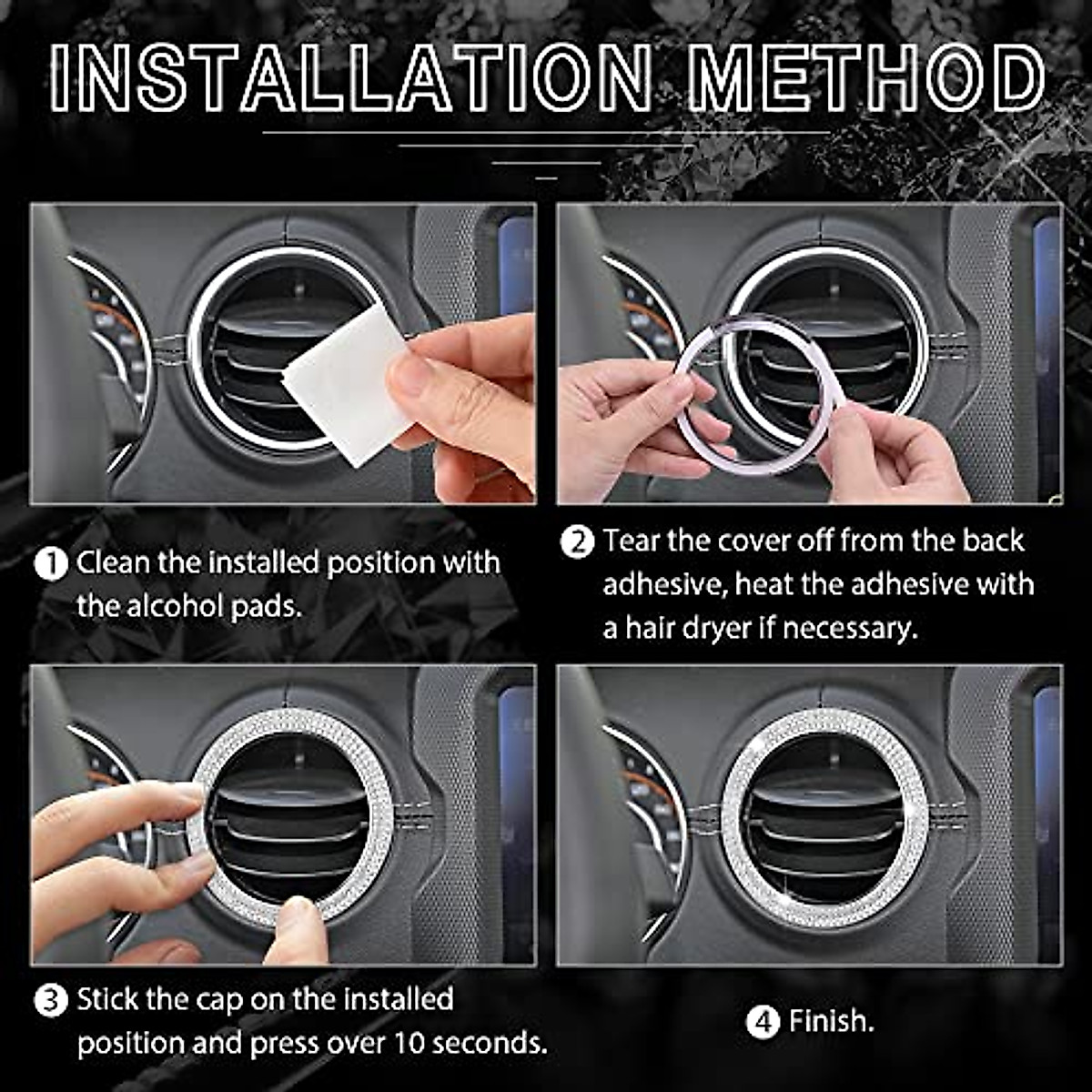 INSTALLATION METHOD

1 Clean the installed position with the alcohol pads.

2 Tear the cover off from the back adhesive, heat the adhesive with a hair dryer if necessary.

3 Stick the cap on the installed position and press over 10 seconds.

4 Finish.