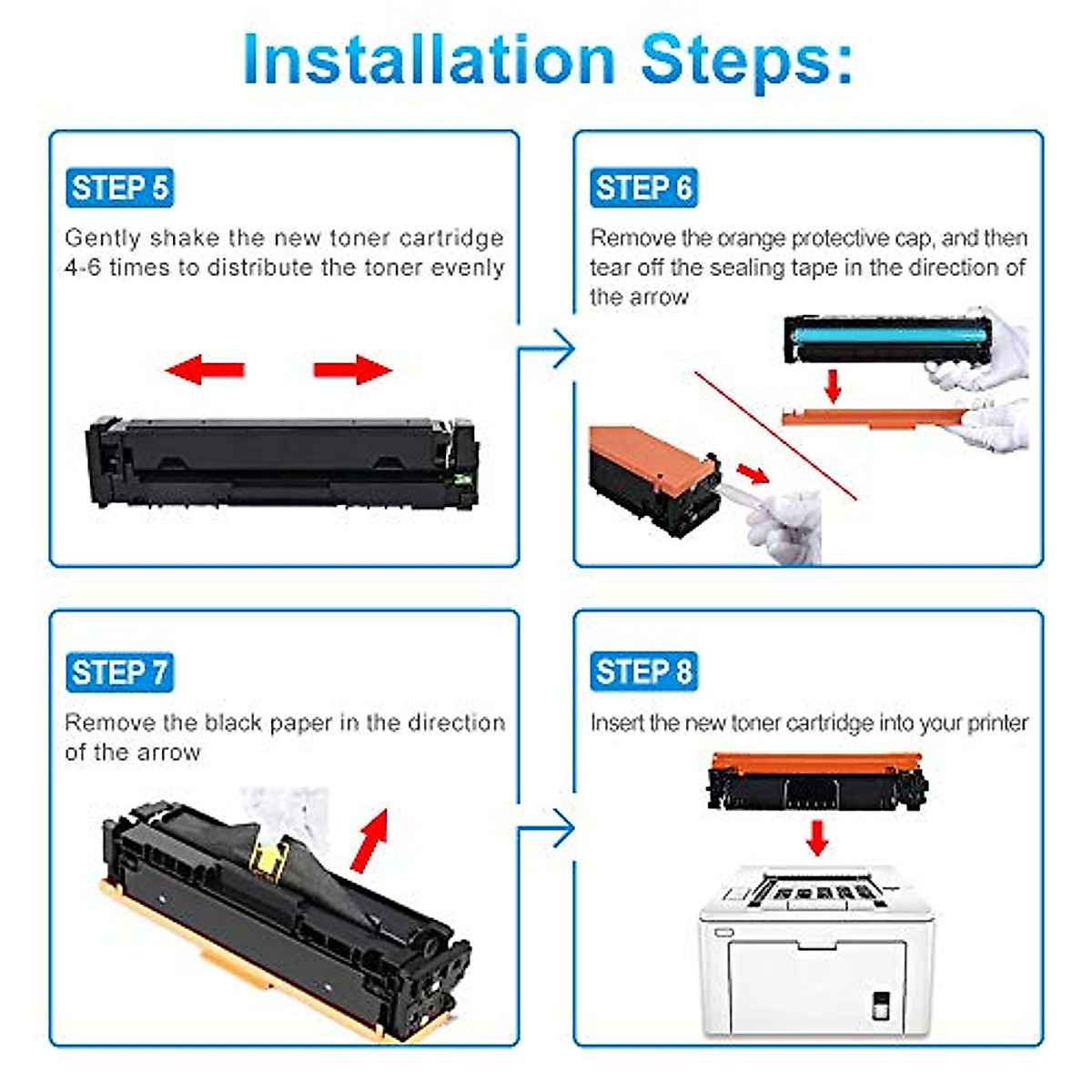 Installation Steps:

STEP 5

Gently shake the new toner cartridge 4-6 times to distribute the toner evenly

STEP 6

Remove the orange protective cap, and then tear off the sealing tape in the direction of the arrow

STEP 7

Remove the black paper in the direction of the arrow

STEP 8

Insert the new toner cartridge into your printer