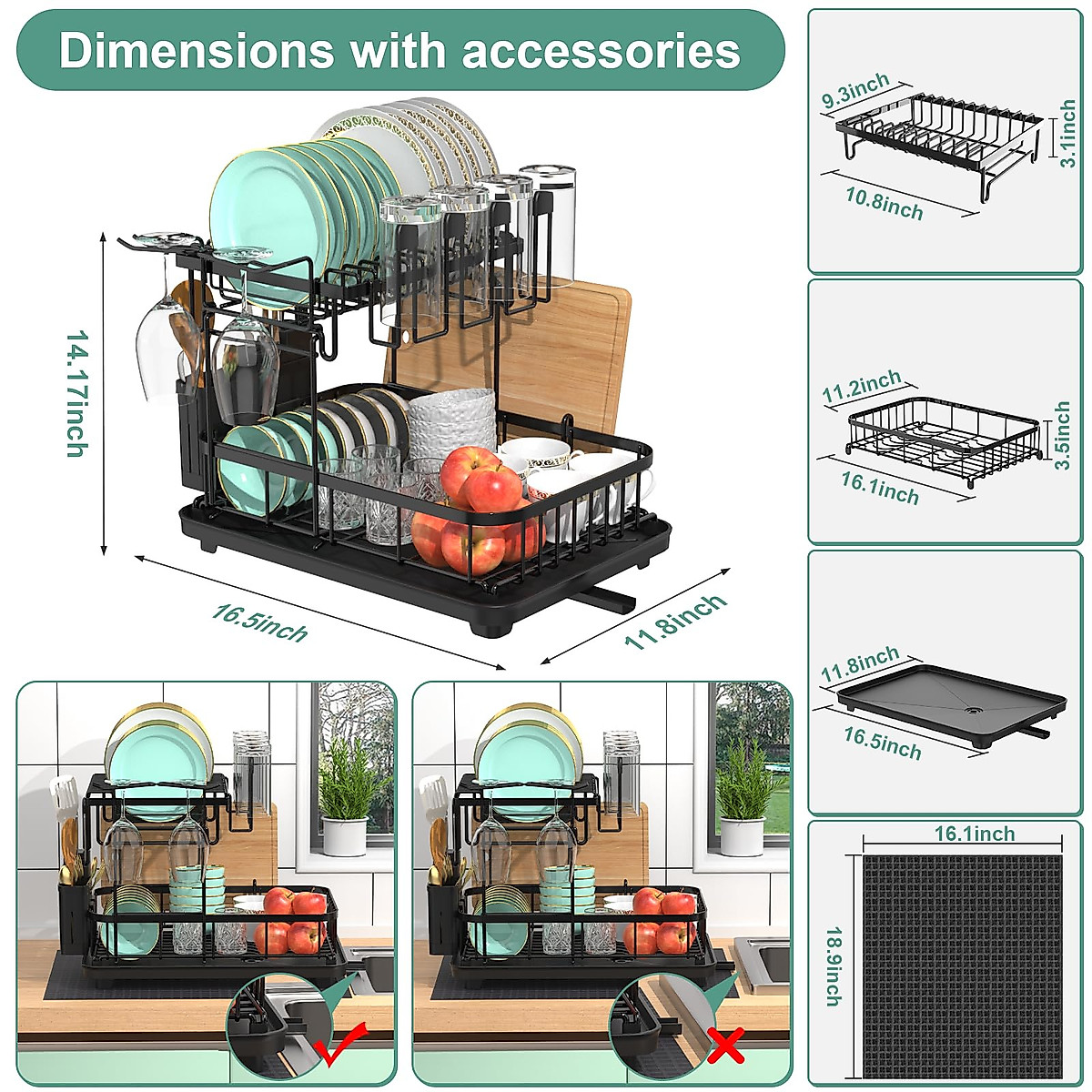 Dimensions with accessories

14.17inch

16.5inch

11.8inch

9.3inch

3.1inch

10.8inch

11.2inch

3.5inch

16.1inch

11.8inch

16.5inch

16.1inch

18.9inch