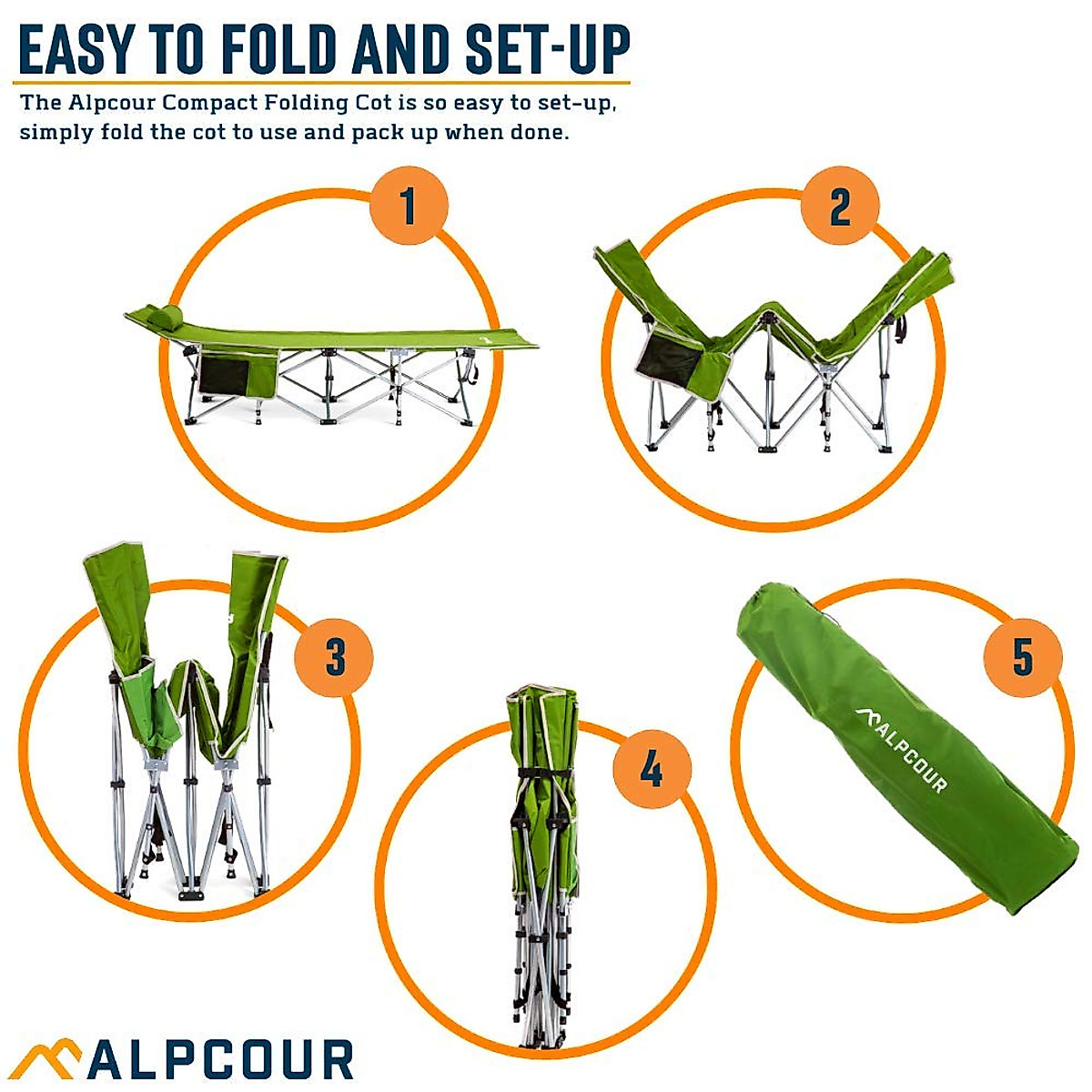 EASY TO FOLD AND SET-UP

The Alpcour Compact Folding Cot is so easy to set-up, simply fold the cot to use and pack up when done.

1

2

3

4

5

ALPCOUR

ALPCOUR