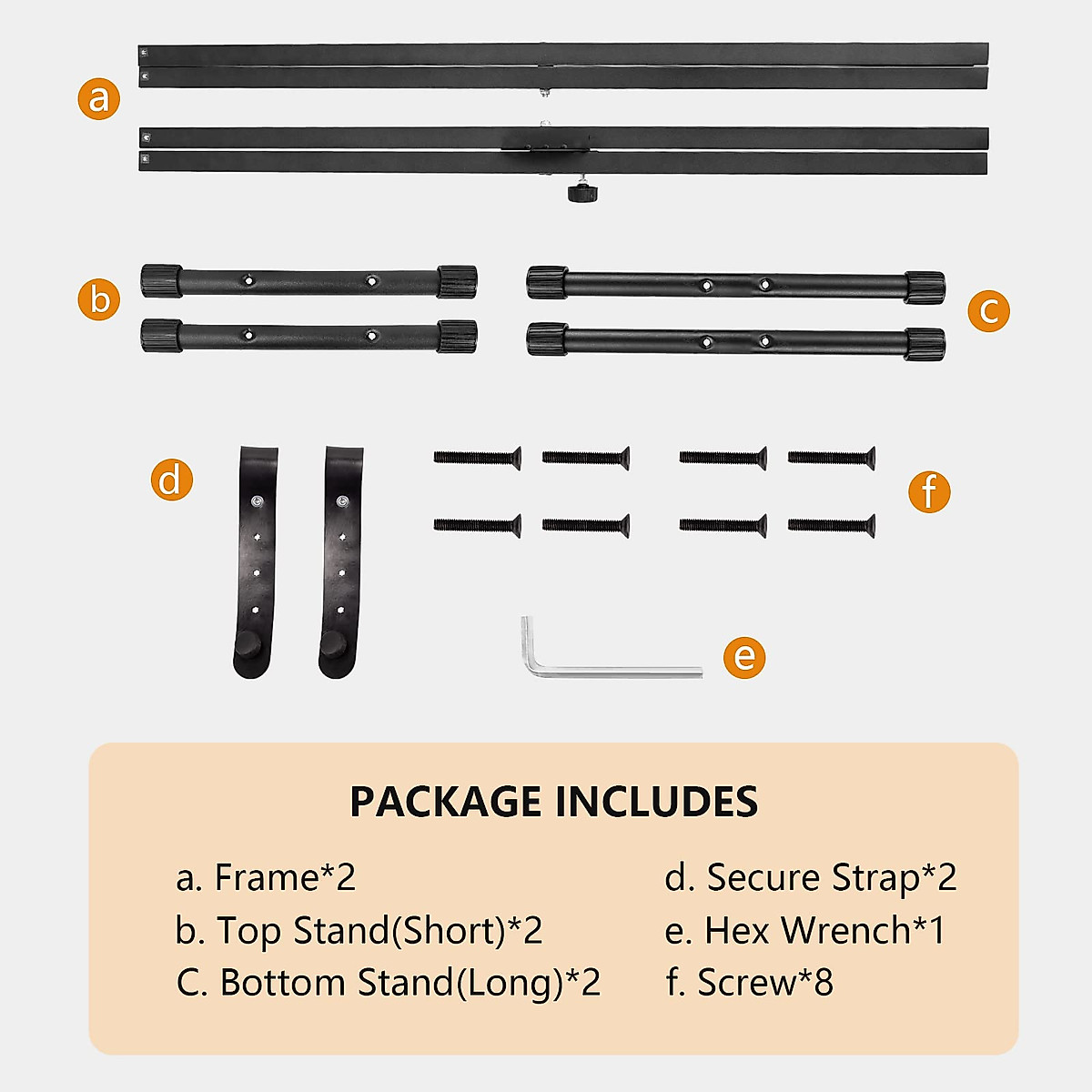 a

b

c

d

f

e

PACKAGE INCLUDES

a. Frame*2
b. Top Stand(Short)*2
C. Bottom Stand(Long)*2

d. Secure Strap*2
e. Hex Wrench*1
f. Screw*8