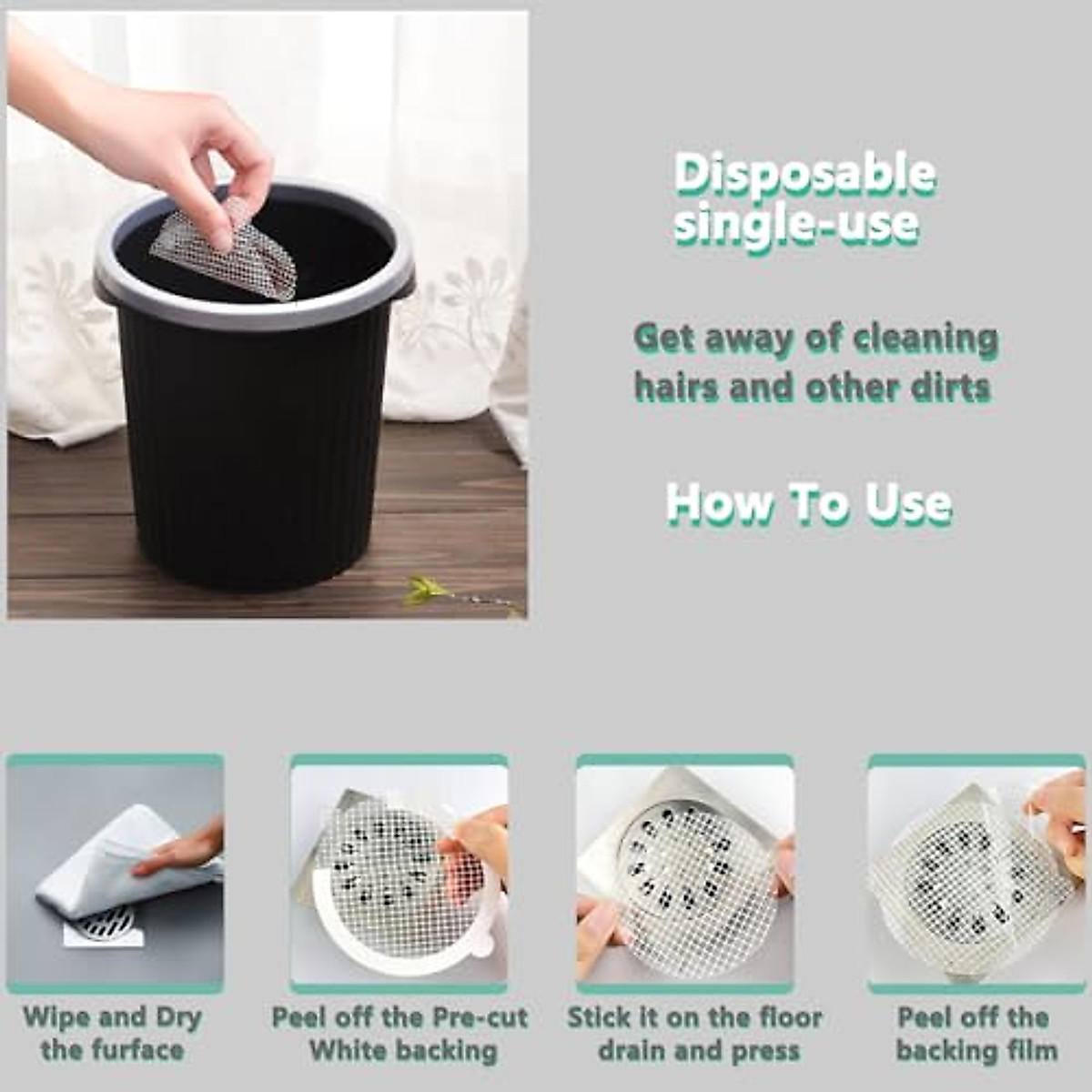 Disposable single-use

Get away of cleaning hairs and other dirts

How To Use

Wipe and Dry the furface

Peel off the Pre-cut White backing

Stick it on the floor drain and press

Peel off the backing film