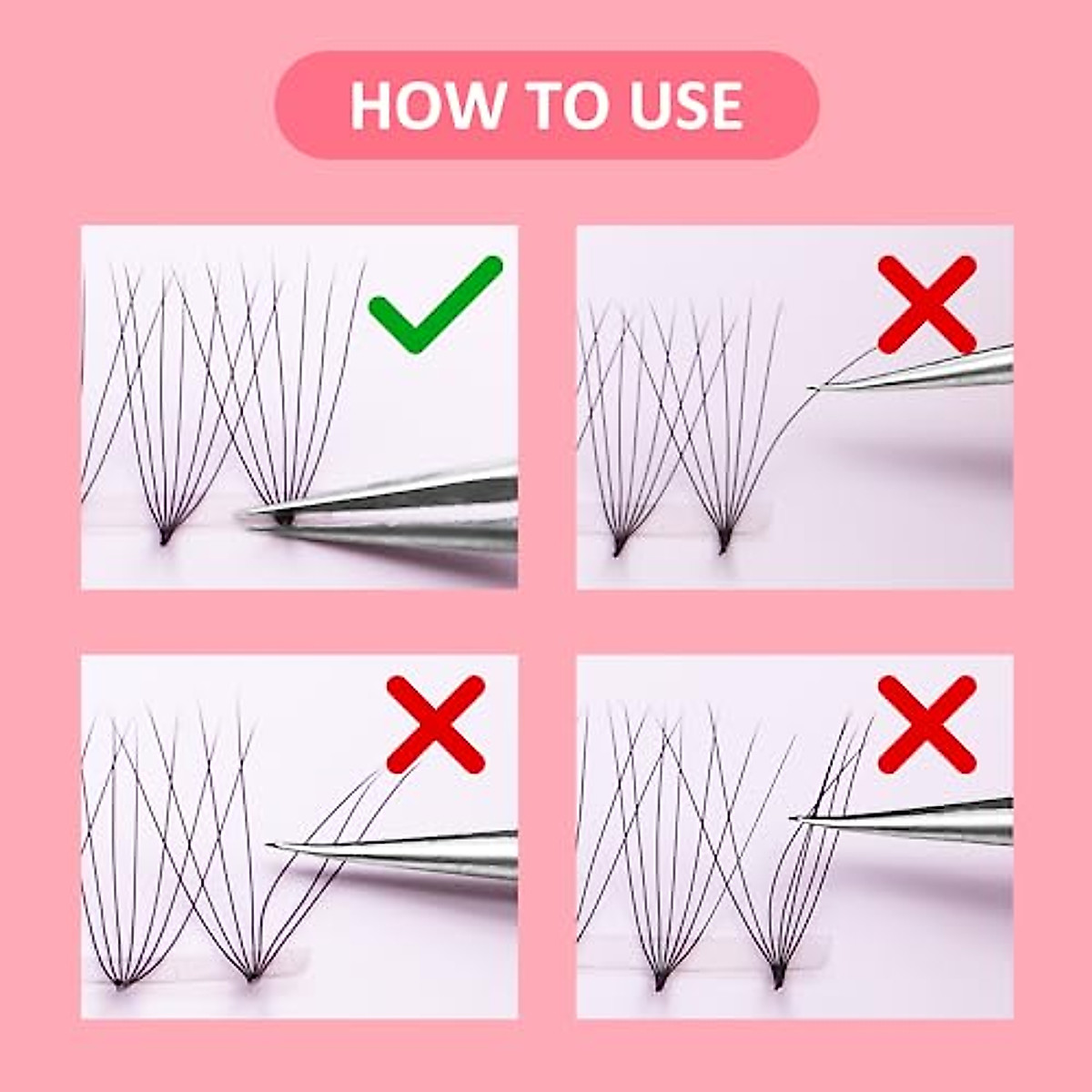 HOW TO USE