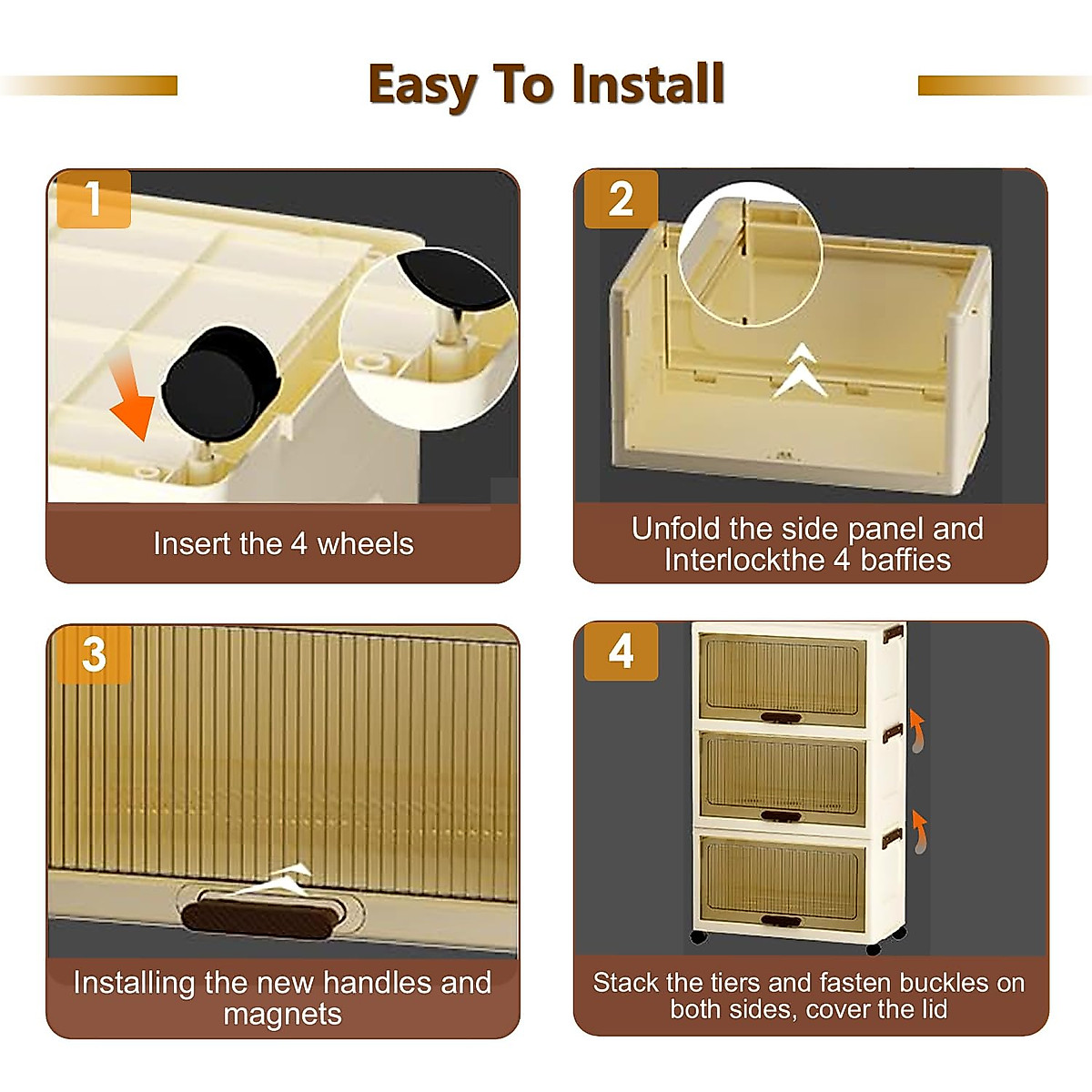 Easy To Install

1

Insert the 4 wheels

2

Unfold the side panel and Interlockthe 4 baffies

3

Installing the new handles and magnets

4

Stack the tiers and fasten buckles on both sides, cover the lid