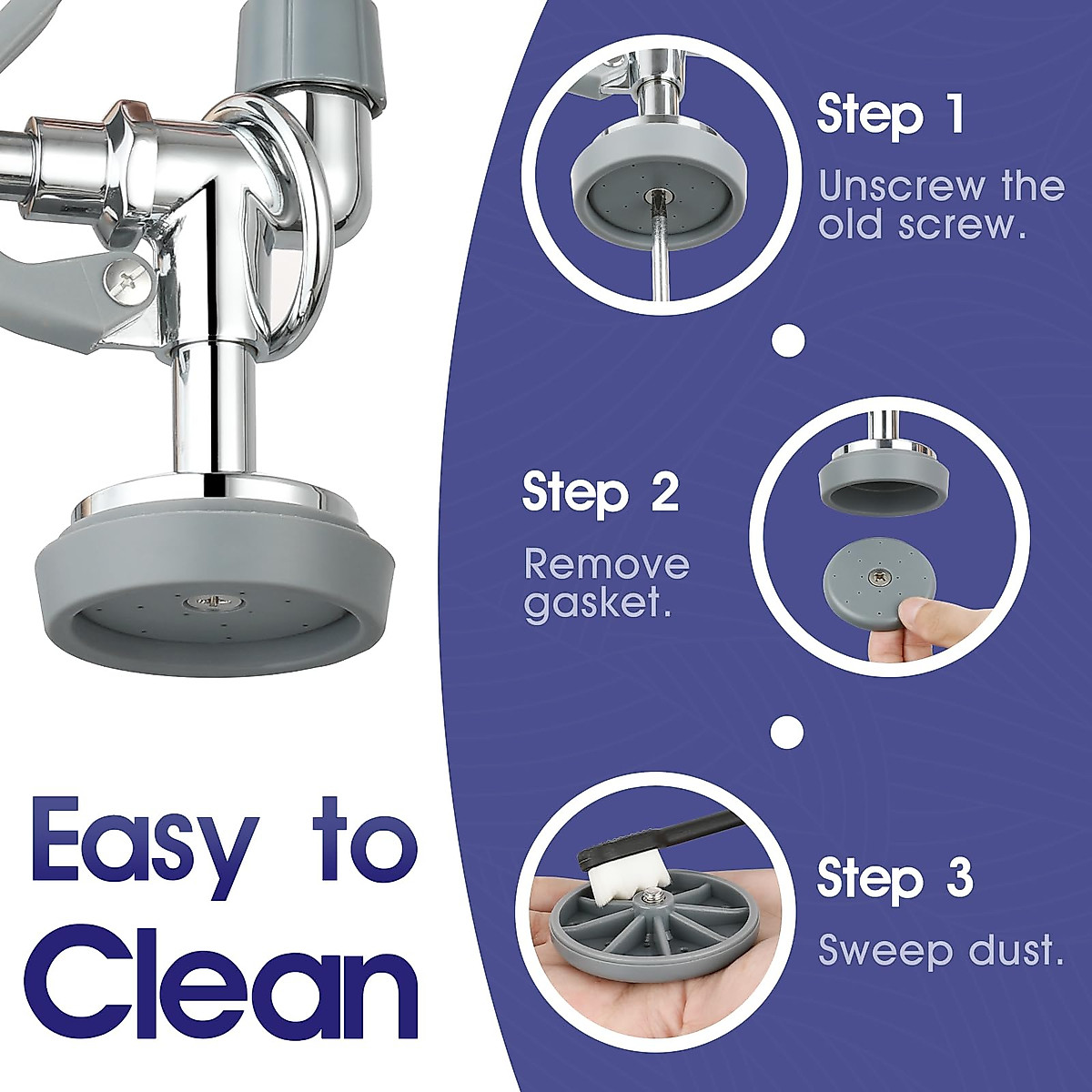 Step 1
Unscrew the old screw.

Step 2
Remove gasket.

Step 3
Sweep dust.

Easy to Clean