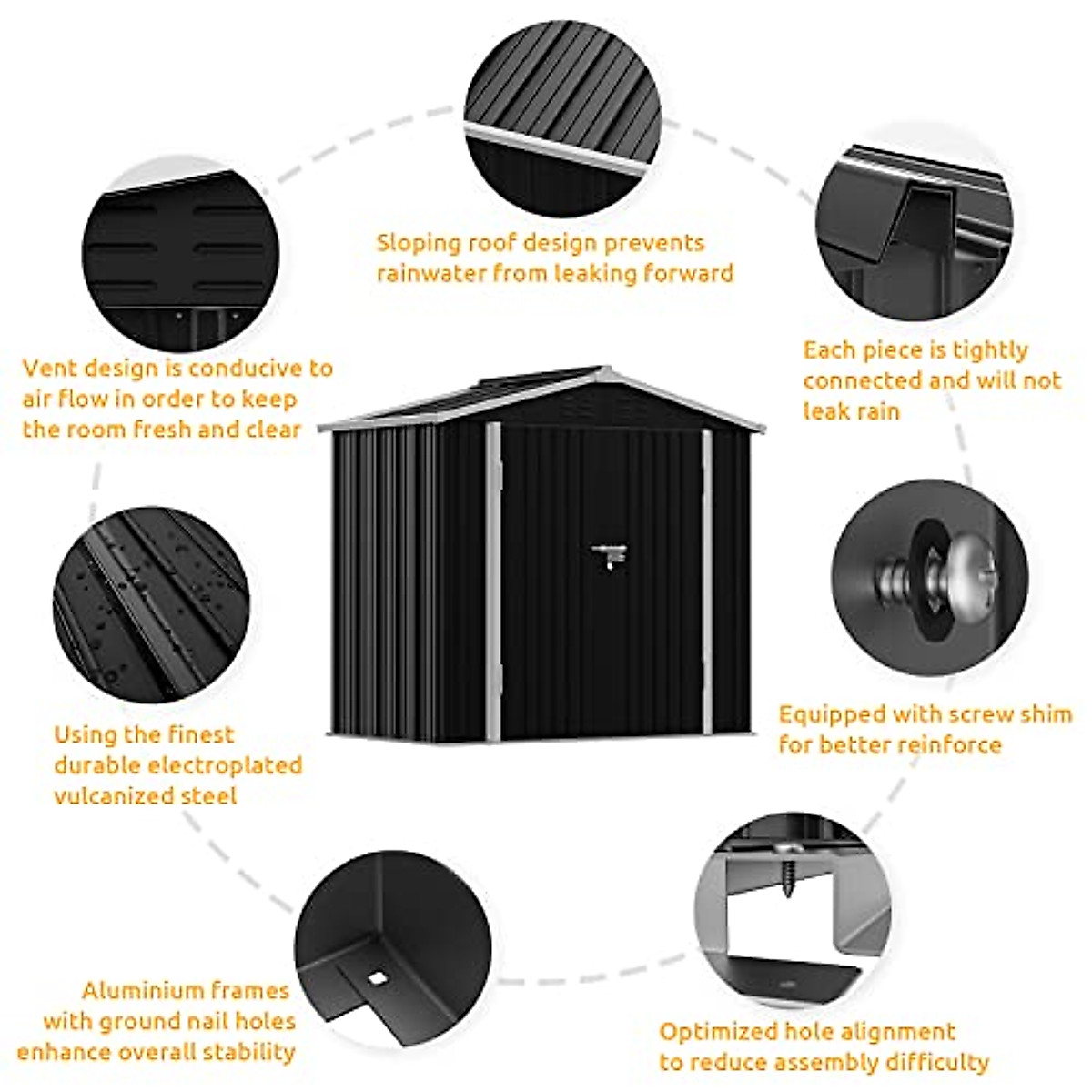 Sloping roof design prevents rainwater from leaking forward

Vent design is conducive to air flow in order to keep the room fresh and clear

Each piece is tightly connected and will not leak rain

Using the finest durable electroplated vulcanized steel

Equipped with screw shim for better reinforce

Aluminium frames with ground nail holes enhance overall stability

Optimized hole alignment to reduce assembly difficulty