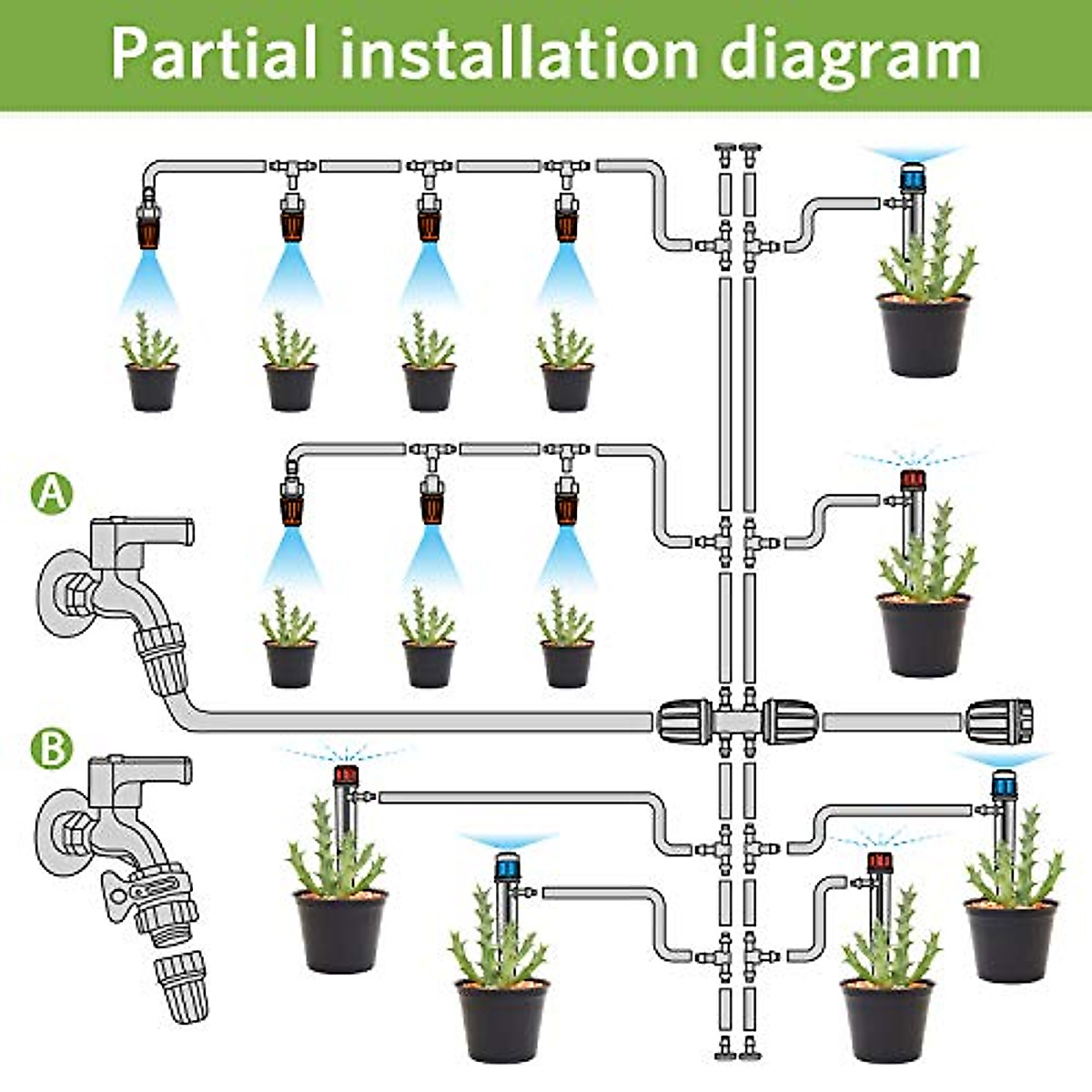 Partial installation diagram

A

B