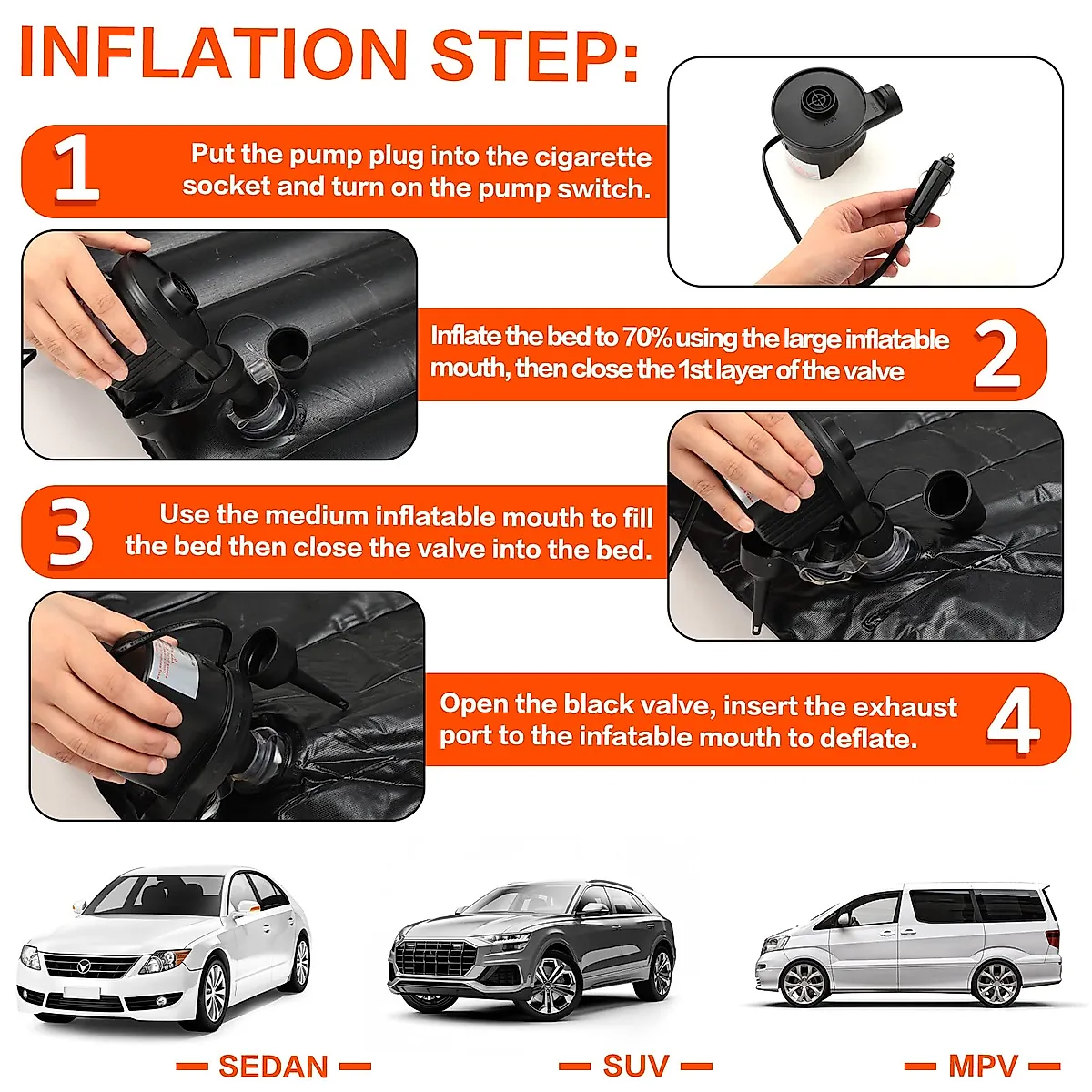 INFLATION STEP:

1 Put the pump plug into the cigarette socket and turn on the pump switch.

Inflate the bed to 70% using the large inflatable mouth, then close the 1st layer of the valve 2

3 Use the medium inflatable mouth to fill the bed then close the valve into the bed.

Open the black valve, insert the exhaust port to the infatable mouth to deflate. 4

— SEDAN —

— SUV —

— MPV —