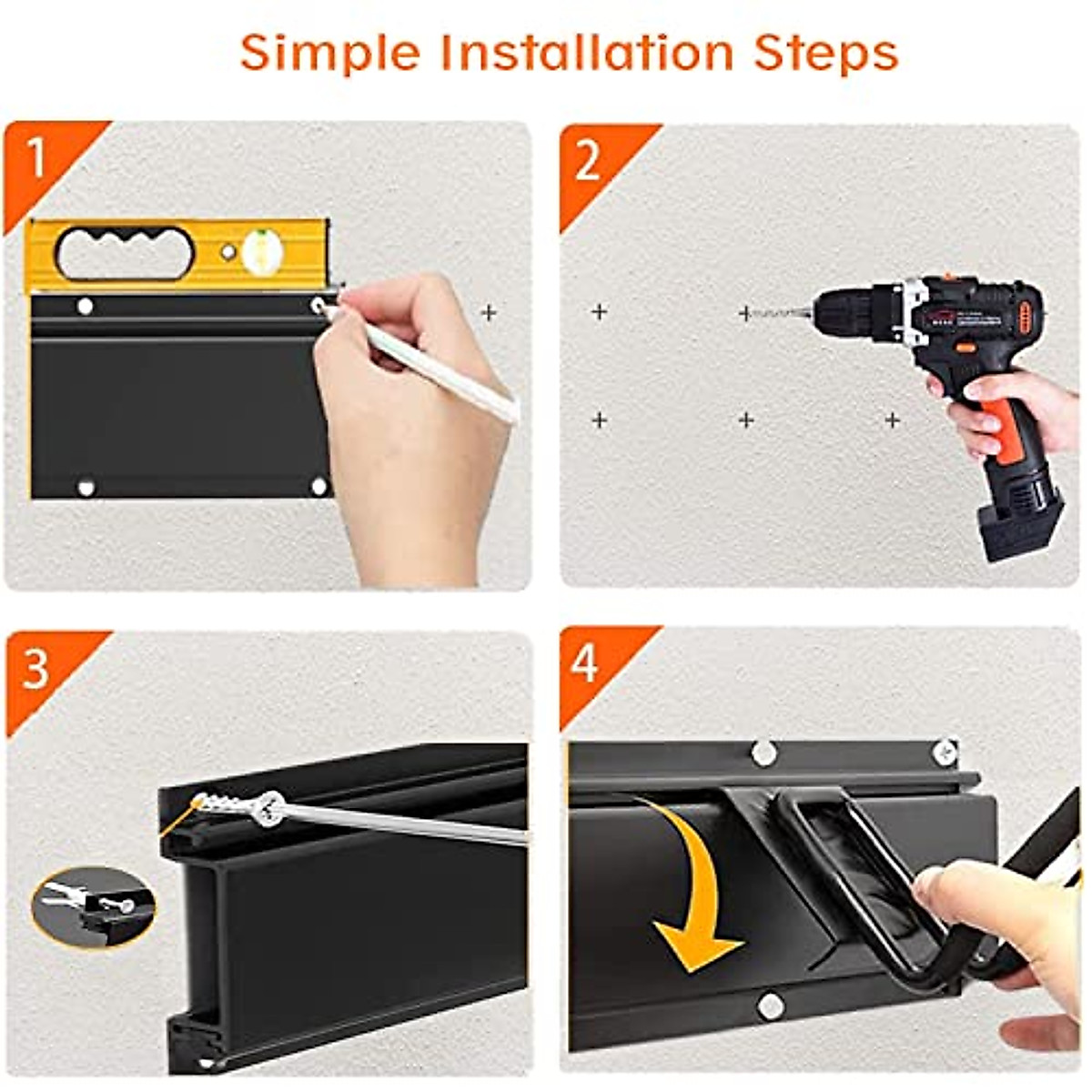 Simple Installation Steps

1

2

3

4