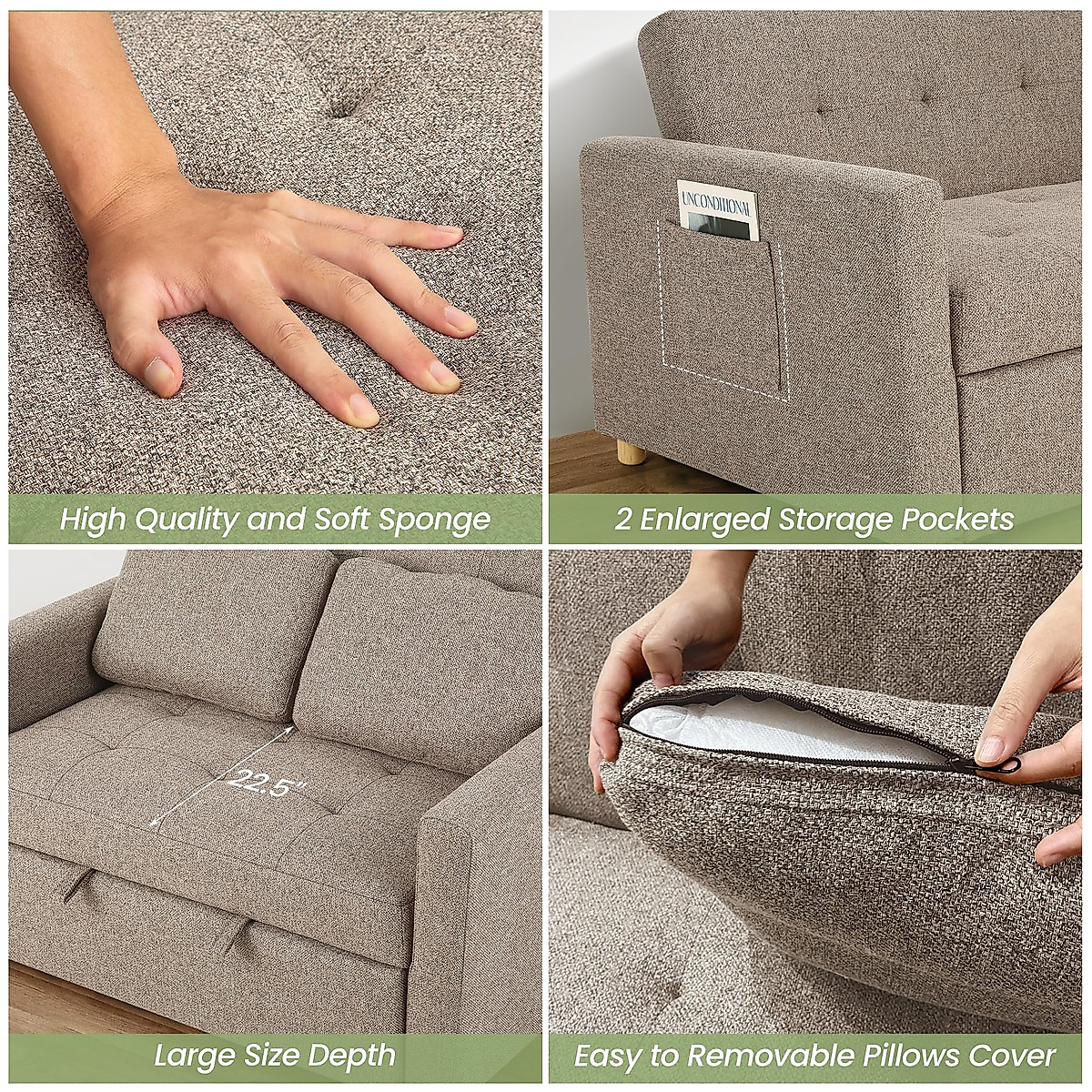 High Quality and Soft Sponge

UNCONDITIONAL

2 Enlarged Storage Pockets

22.5"

Large Size Depth

Easy to Removable Pillows Cover