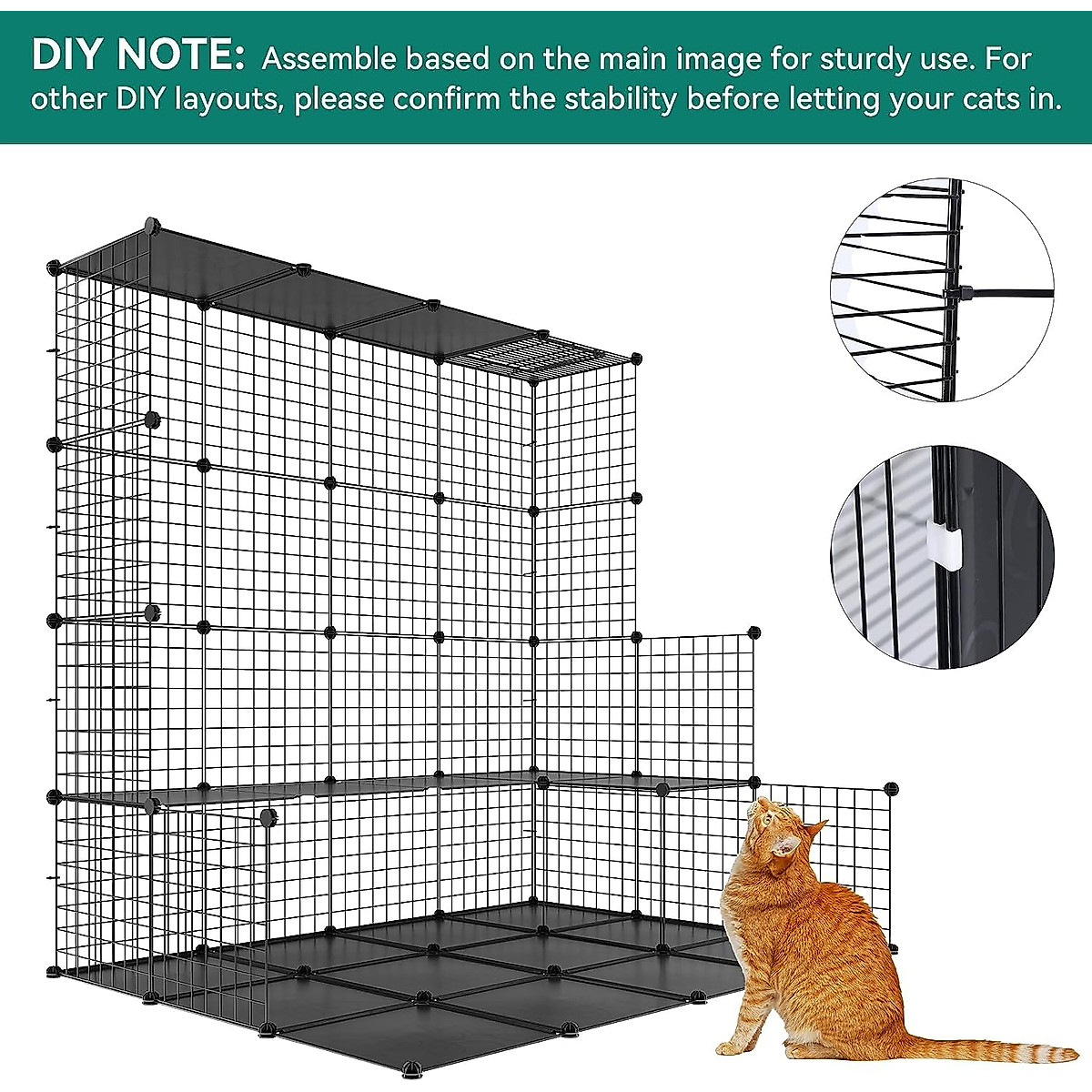 DIY NOTE: Assemble based on the main image for sturdy use. For other DIY layouts, please confirm the stability before letting your cats in.