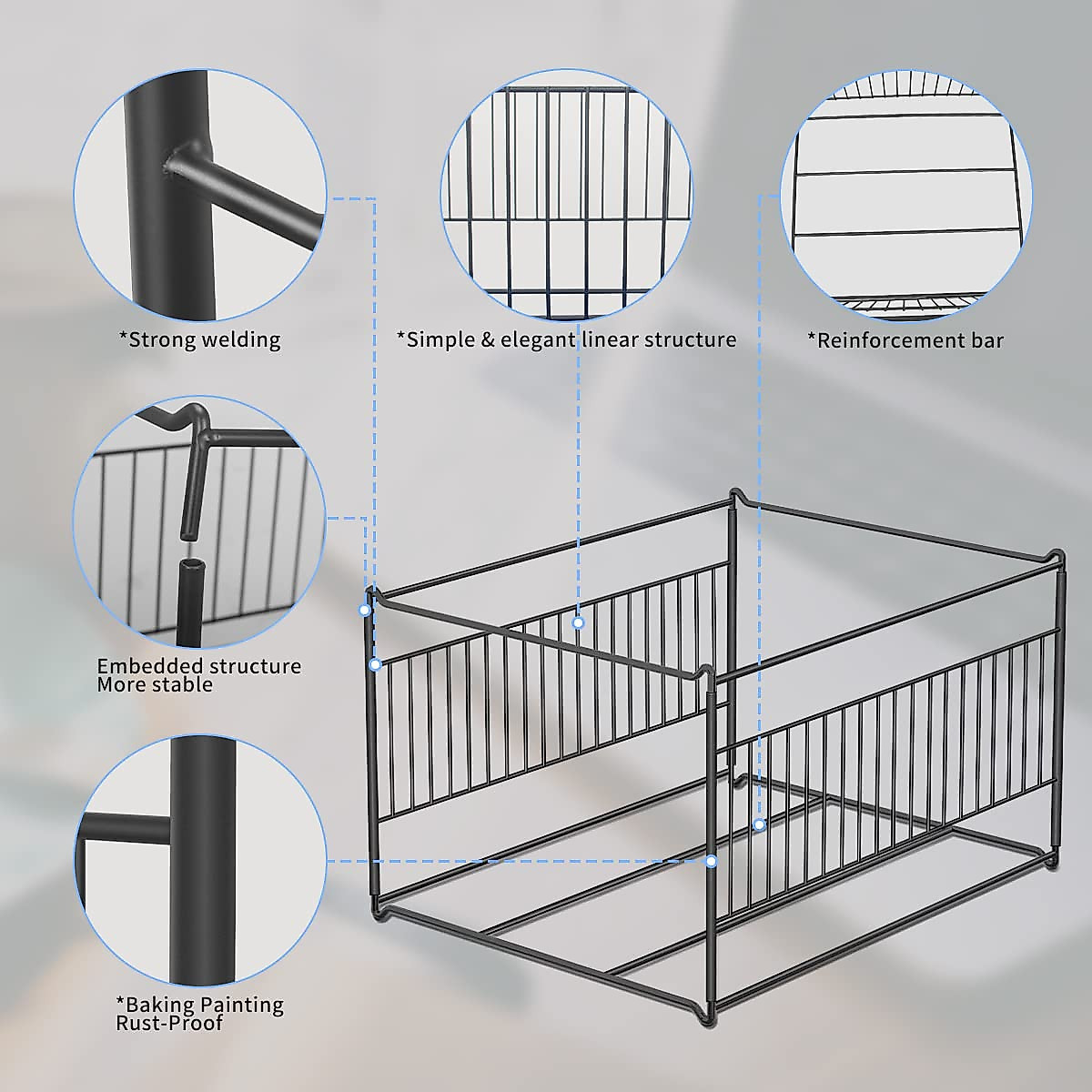 *Strong welding

*Simple & elegant linear structure

*Reinforcement bar

Embedded structure
More stable

*Baking Painting
Rust-Proof