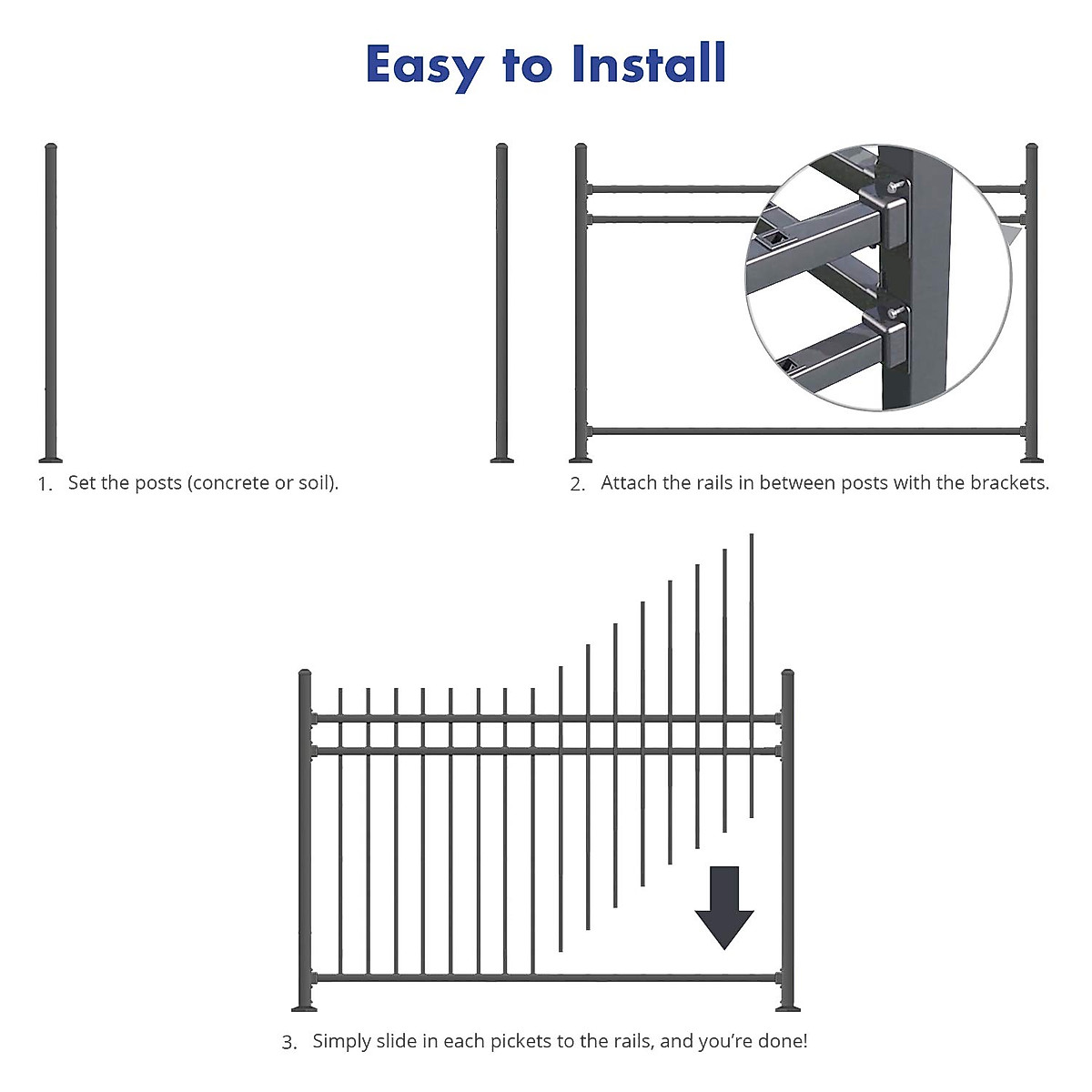 Easy to Install

1. Set the posts (concrete or soil).

2. Attach the rails in between posts with the brackets.

3. Simply slide in each pickets to the rails, and you're done!