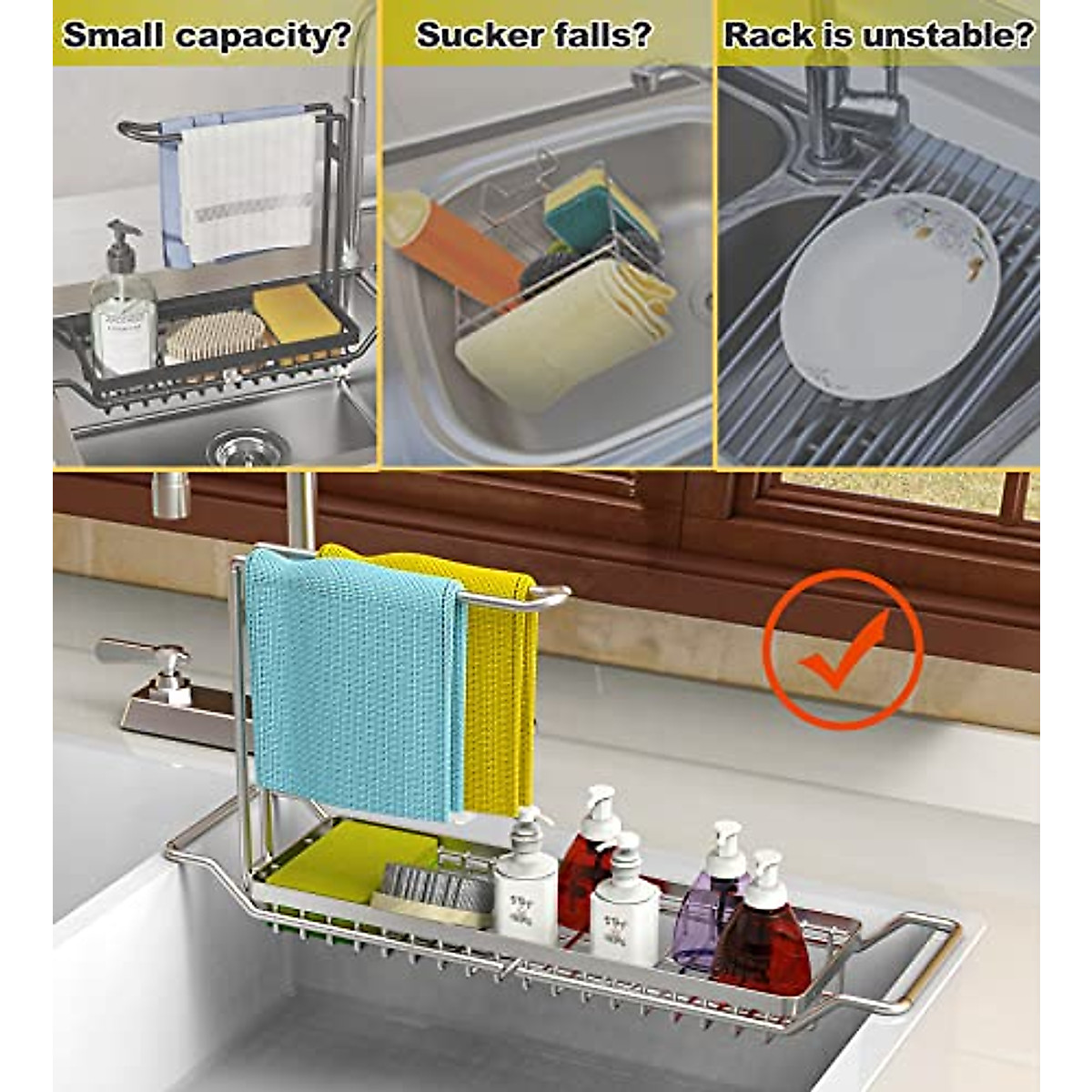 Small capacity?

Sucker falls?

Rack is unstable?